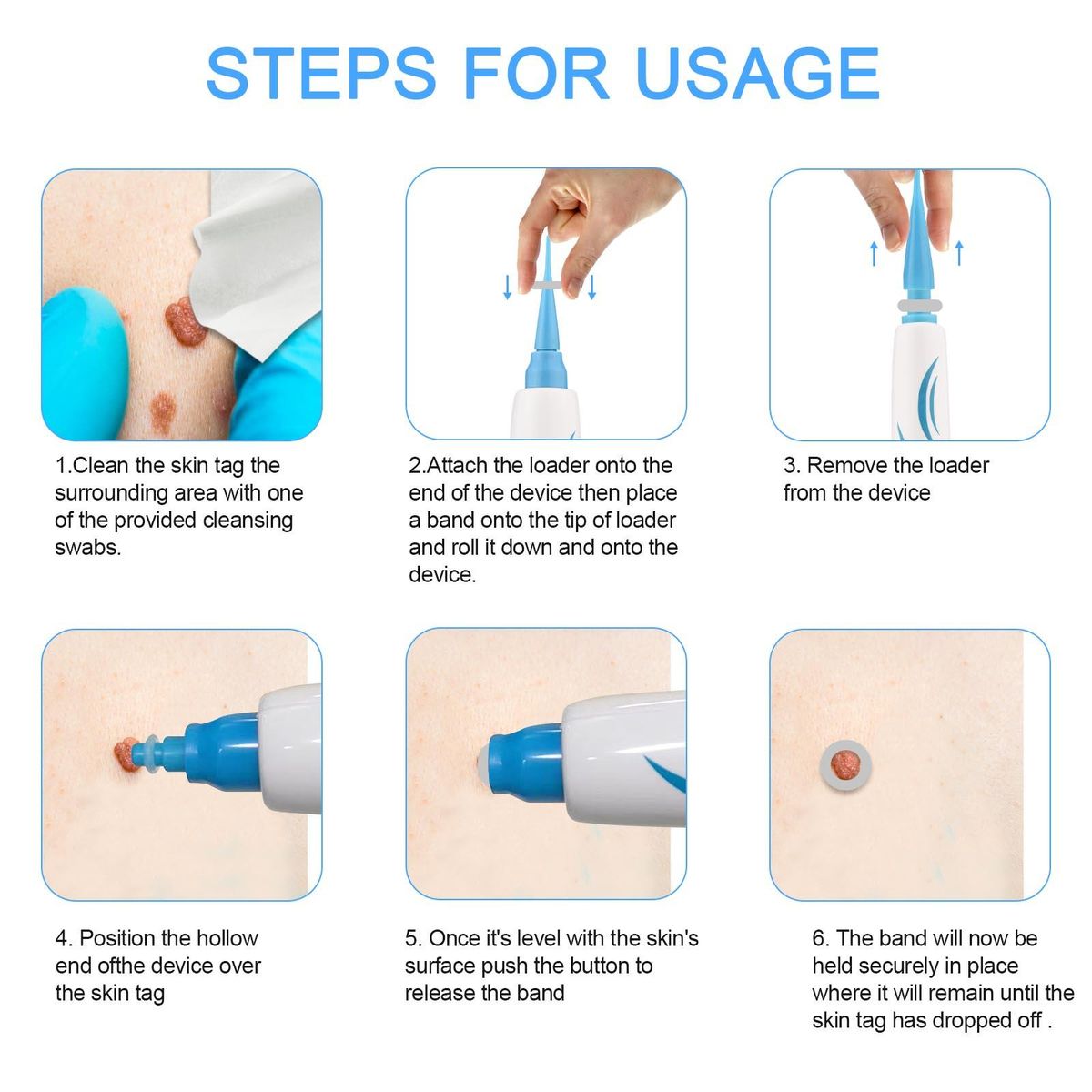 STEPS FOR USAGE

1.Clean the skin tag the surrounding area with one of the provided cleansing swabs.

2.Attach the loader onto the end of the device then place a band onto the tip of loader and roll it down and onto the device.

3. Remove the loader from the device

4. Position the hollow end ofthe device over the skin tag

5. Once it's level with the skin's surface push the button to release the band

6. The band will now be held securely in place where it will remain until the skin tag has dropped off .