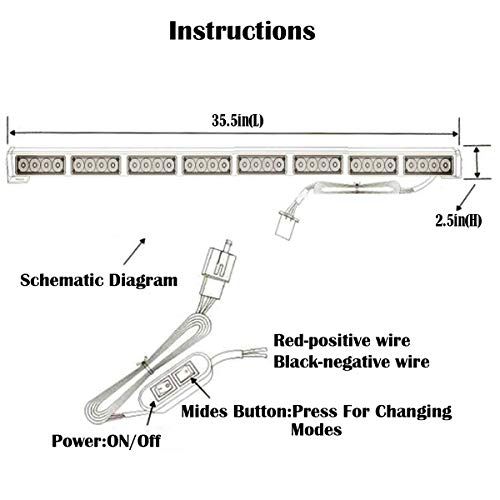 Instructions

35.5in(L)

2.5in(H)

Schematic Diagram

Red-positive wire
Black-negative wire

Mides Button:Press For Changing Modes

Power:ON/Off