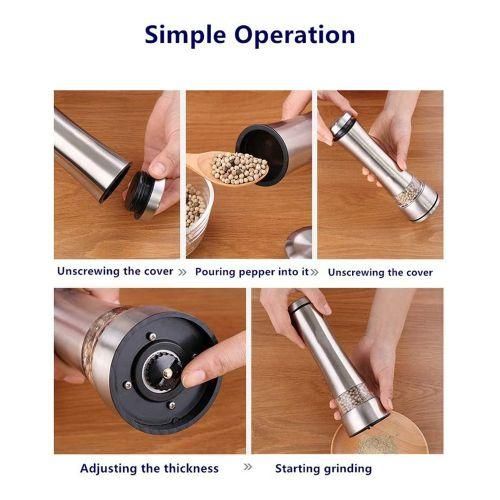 Simple Operation

Unscrewing the cover » Pouring pepper into it » Unscrewing the cover

Adjusting the thickness » Starting grinding