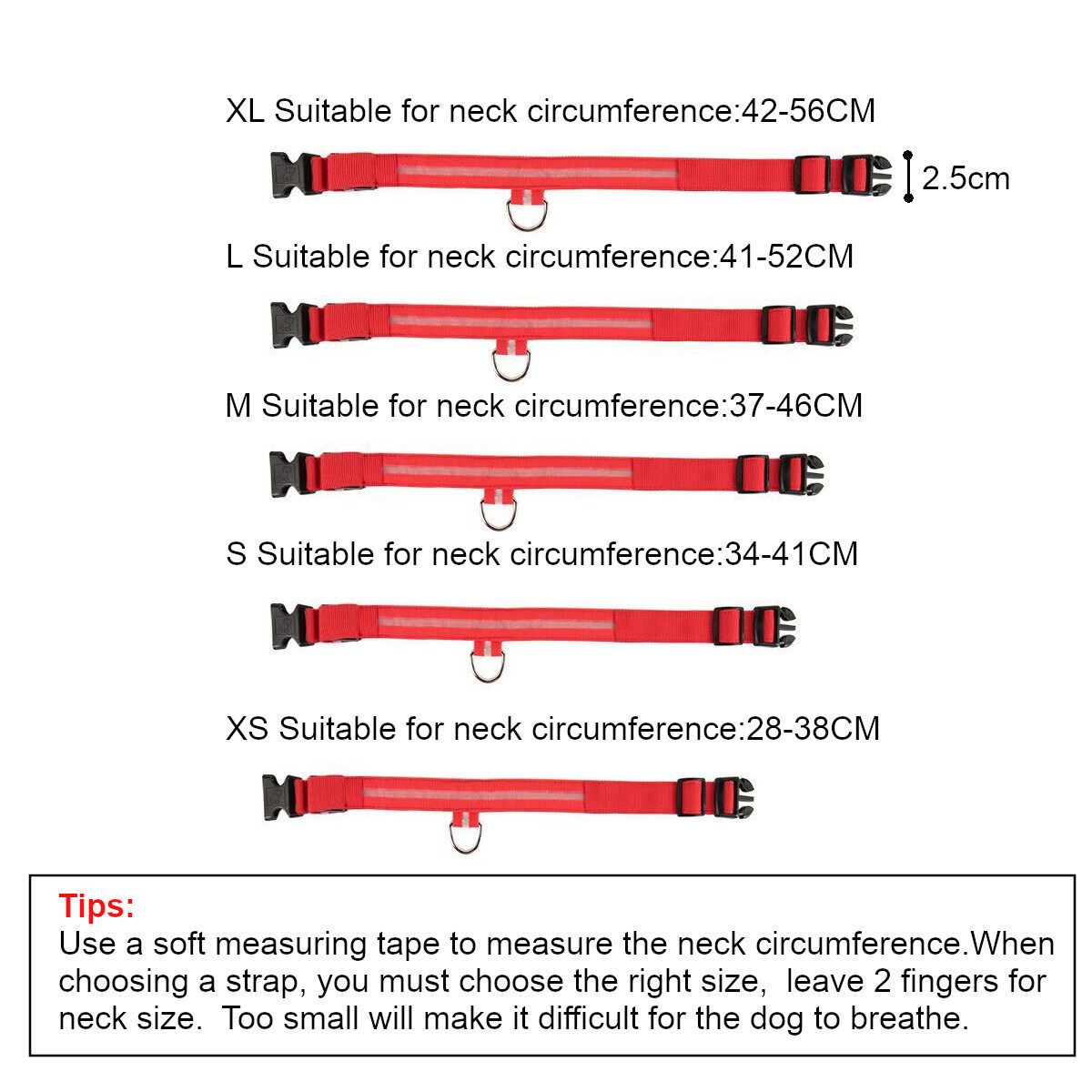 XL Suitable for neck circumference:42-56CM

2.5cm

L Suitable for neck circumference:41-52CM

M Suitable for neck circumference:37-46CM

S Suitable for neck circumference:34-41CM

XS Suitable for neck circumference:28-38CM

Tips:
Use a soft measuring tape to measure the neck circumference.When choosing a strap, you must choose the right size, leave 2 fingers for neck size. Too small will make it difficult for the dog to breathe.