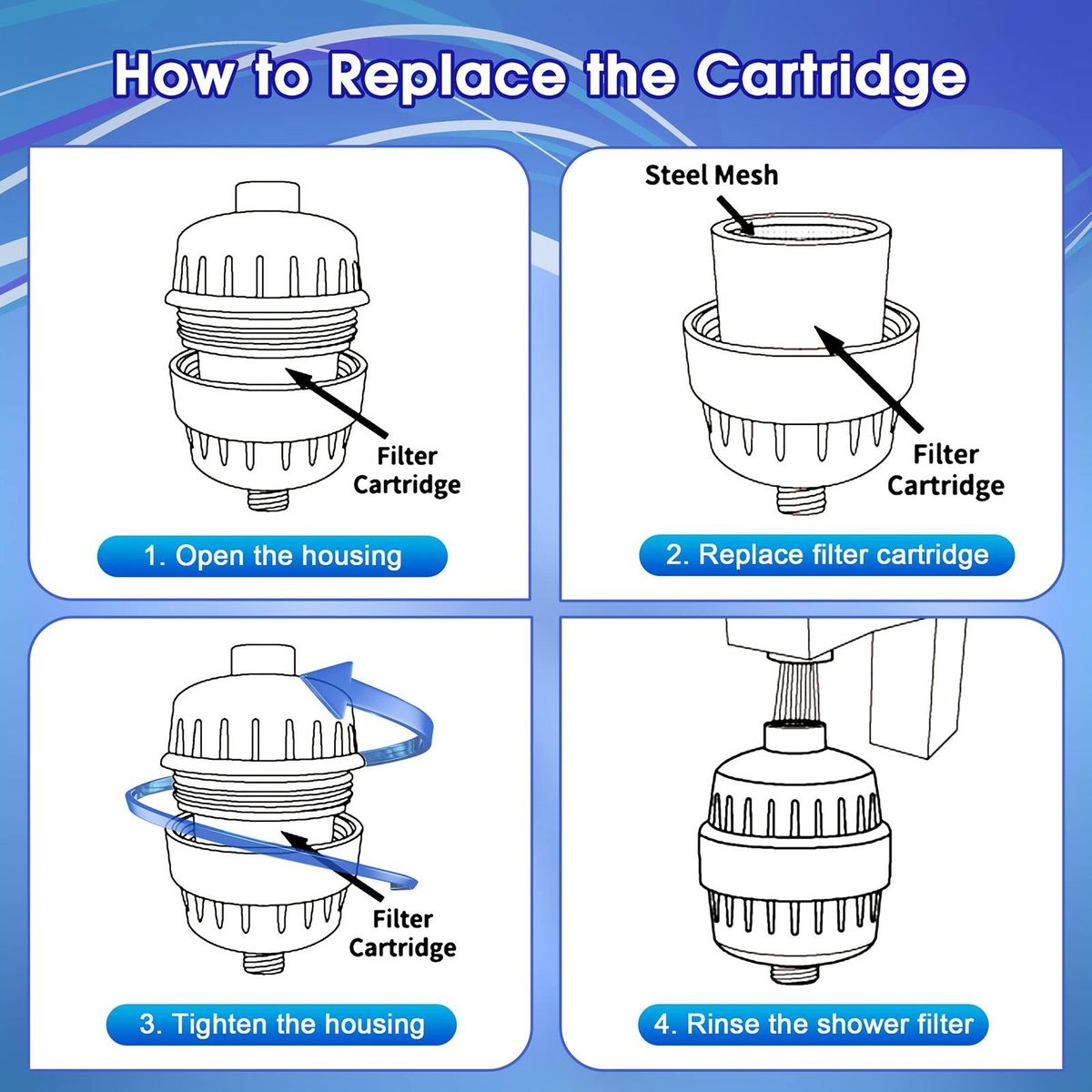 How to Replace the Cartridge

Filter Cartridge

1. Open the housing

Steel Mesh

Filter Cartridge

2. Replace filter cartridge

Filter Cartridge

3. Tighten the housing

4. Rinse the shower filter