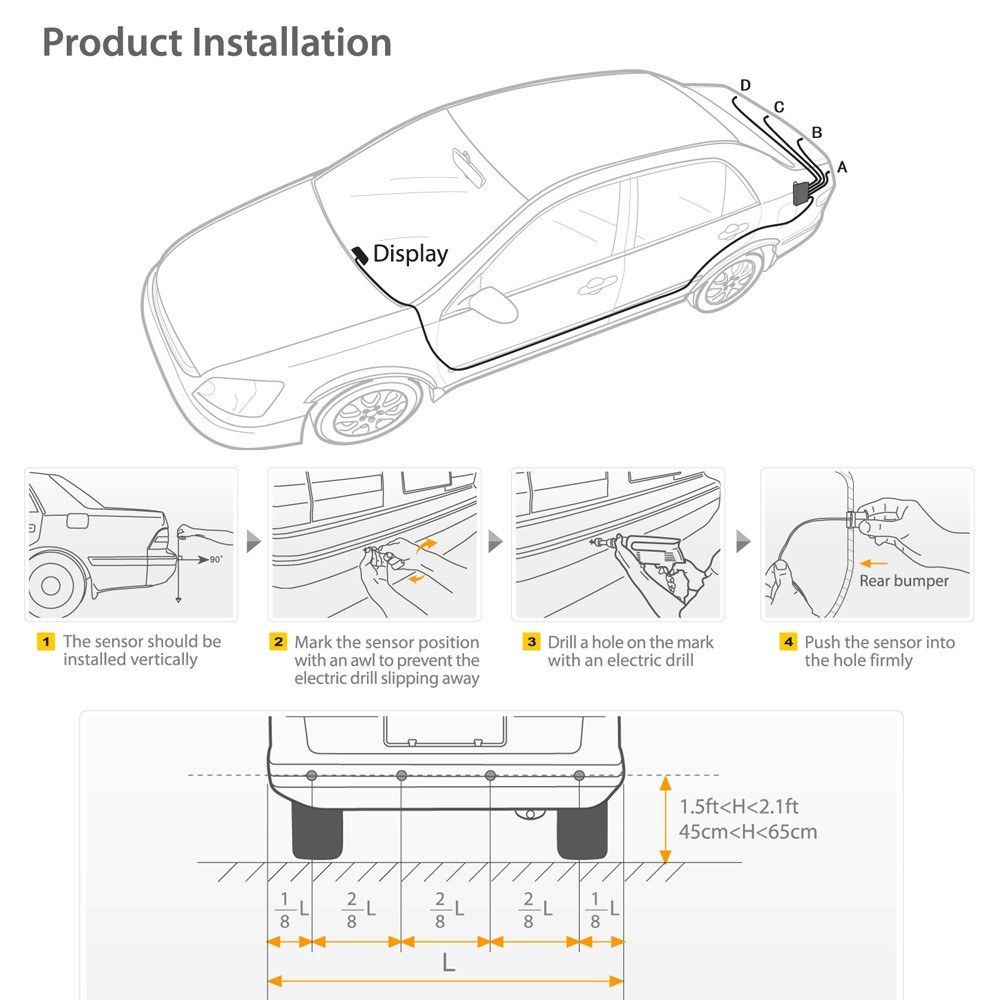 Product Installation

D
C
B
A
Display

90°

Rear bumper

1 The sensor should be installed vertically

2 Mark the sensor position with an awl to prevent the electric drill slipping away

3 Drill a hole on the mark with an electric drill

4 Push the sensor into the hole firmly

1.5ft<H<2.1ft
45cm<H<65cm

$\frac{1}{8}$L $\frac{2}{8}$L $\frac{2}{8}$L $\frac{2}{8}$L $\frac{1}{8}$L

L