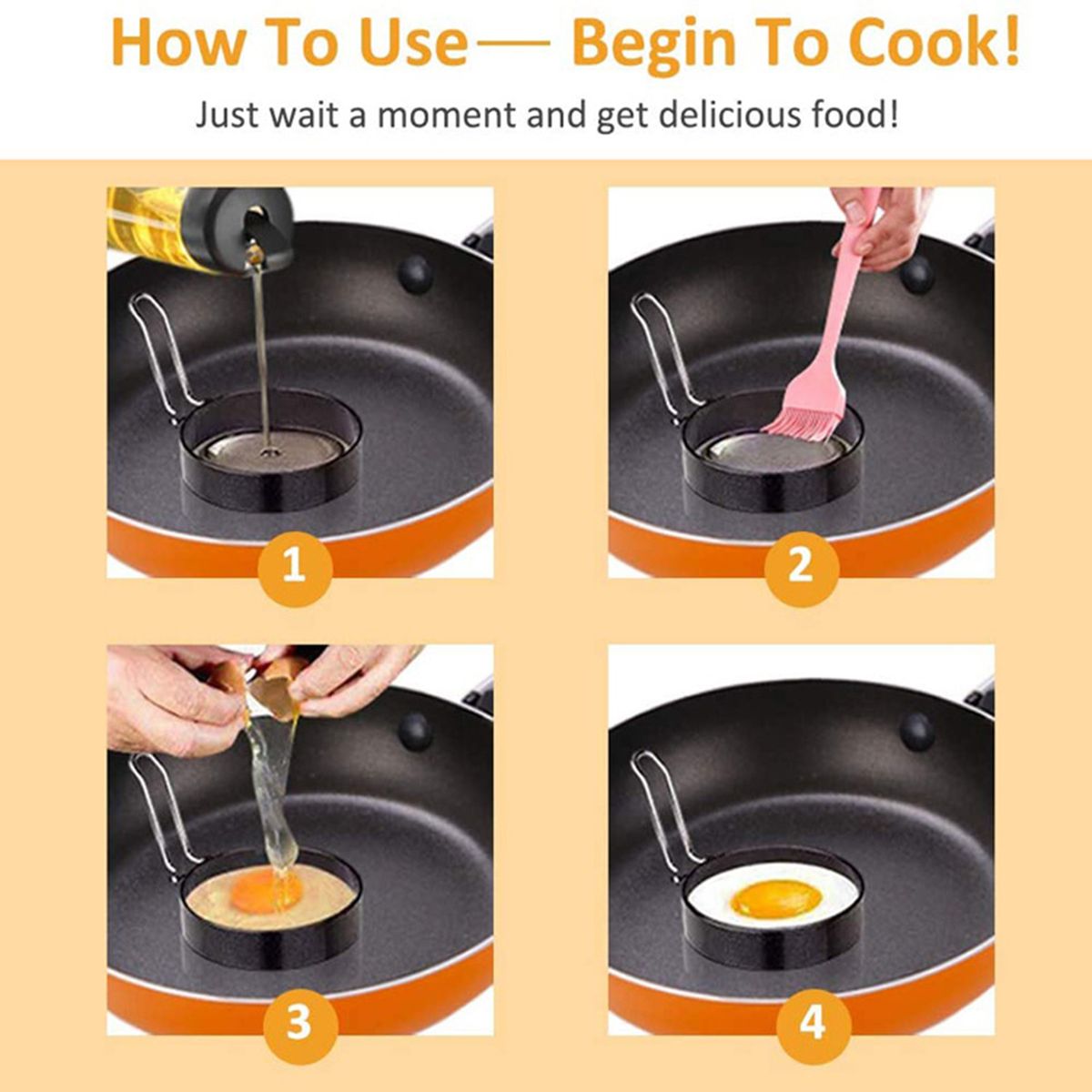 How To Use— Begin To Cook!

Just wait a moment and get delicious food!

1

2

3

4