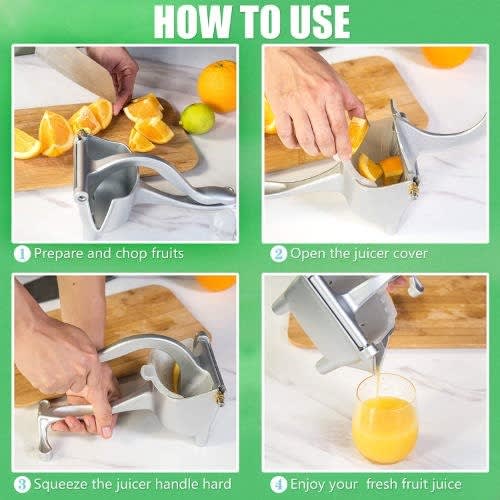 HOW TO USE

1 Prepare and chop fruits

2 Open the juicer cover

3 Squeeze the juicer handle hard

4 Enjoy your fresh fruit juice