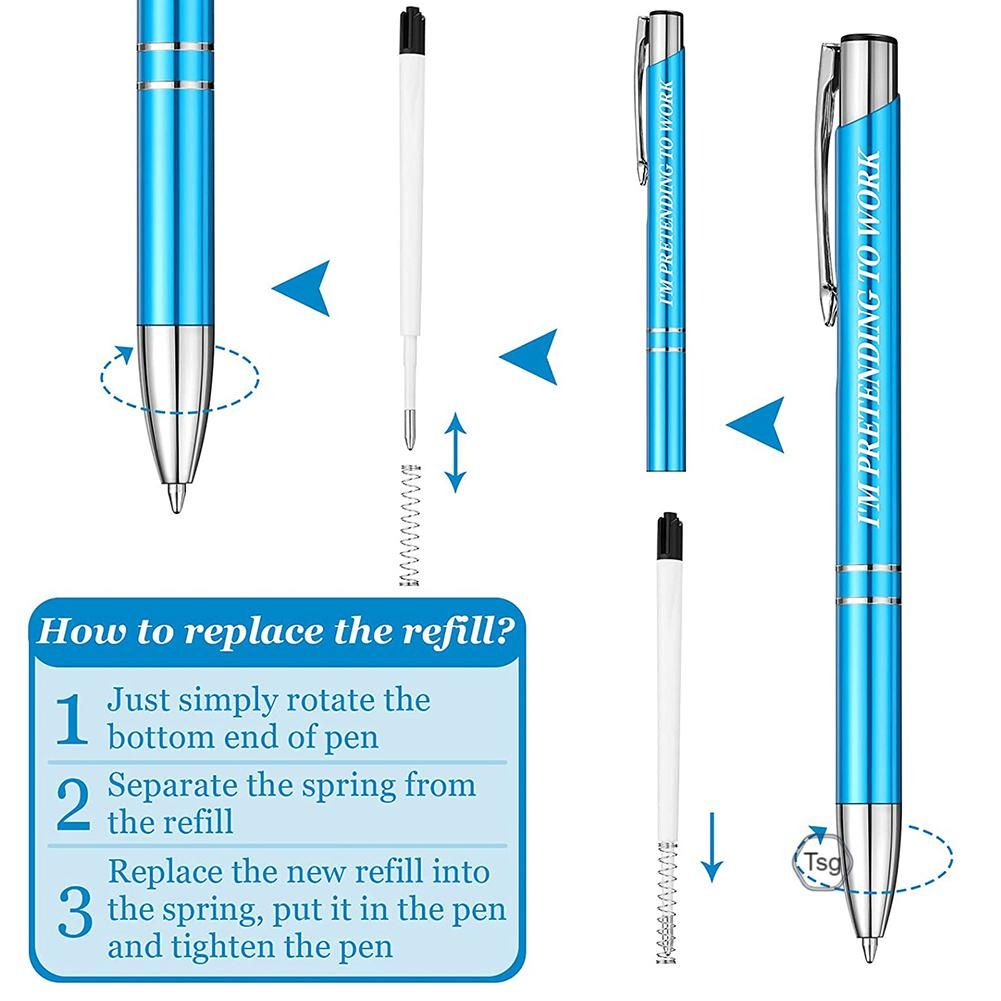 I'M PRETENDING TO WORK

I'M PRETENDING TO WORK

How to replace the refill?

1 Just simply rotate the bottom end of pen

2 Separate the spring from the refill

3 Replace the new refill into the spring, put it in the pen and tighten the pen

Tsg