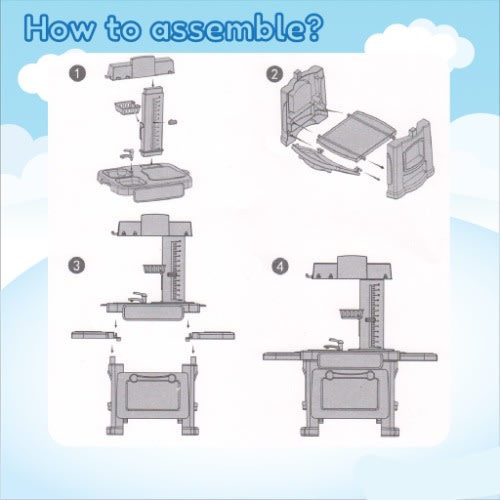 How to assemble?

1

2

3

4