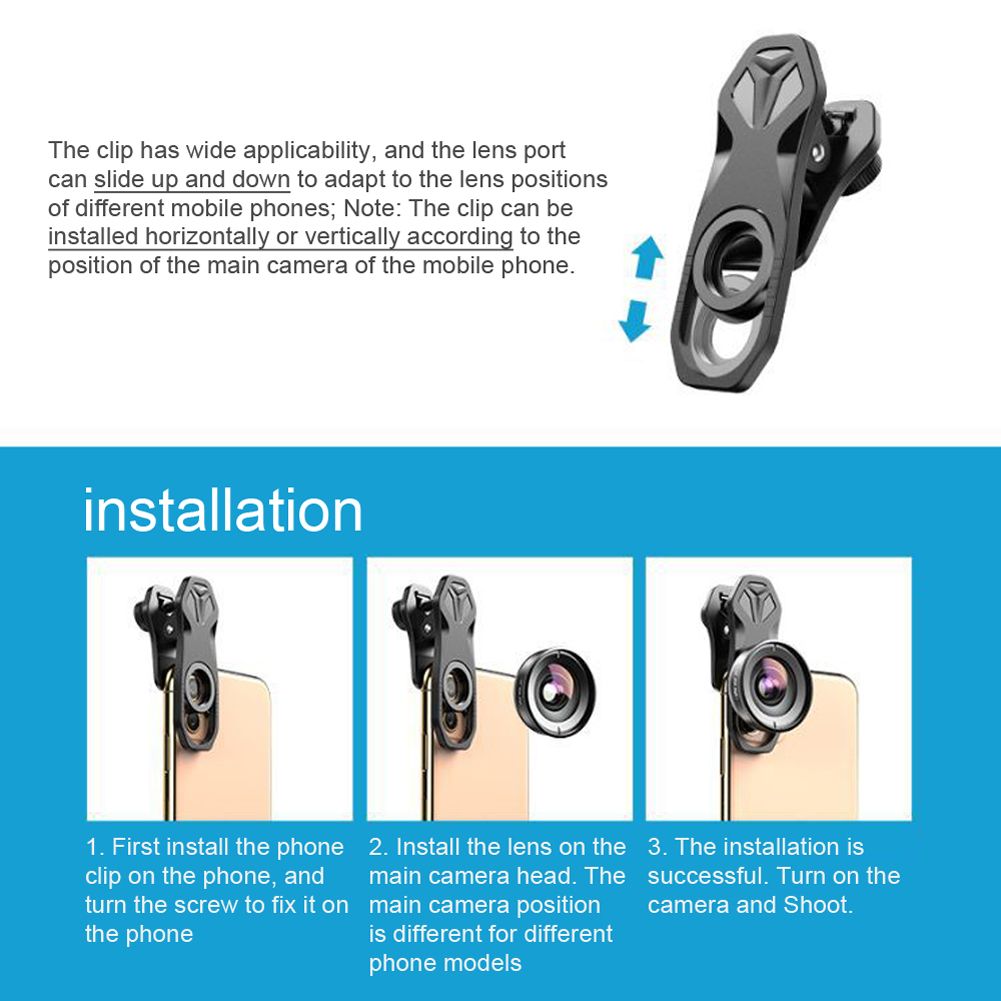 The clip has wide applicability, and the lens port can slide up and down to adapt to the lens positions of different mobile phones; Note: The clip can be installed horizontally or vertically according to the position of the main camera of the mobile phone.

installation

1. First install the phone clip on the phone, and turn the screw to fix it on the phone

2. Install the lens on the main camera head. The main camera position is different for different phone models

3. The installation is successful. Turn on the camera and Shoot.