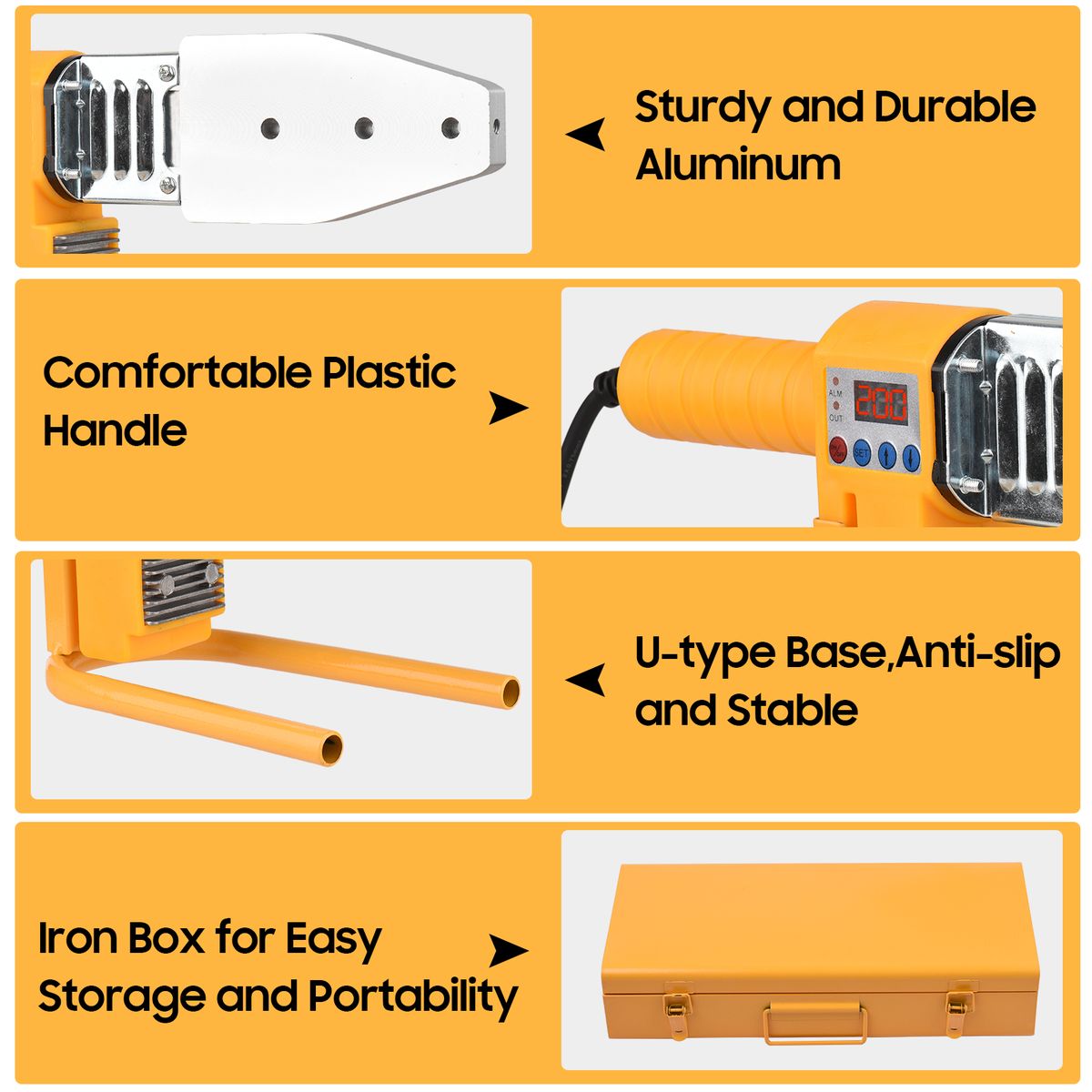 Sturdy and Durable Aluminum

Comfortable Plastic Handle

ALM
OUT
200
SET

U-type Base,Anti-slip and Stable

Iron Box for Easy Storage and Portability