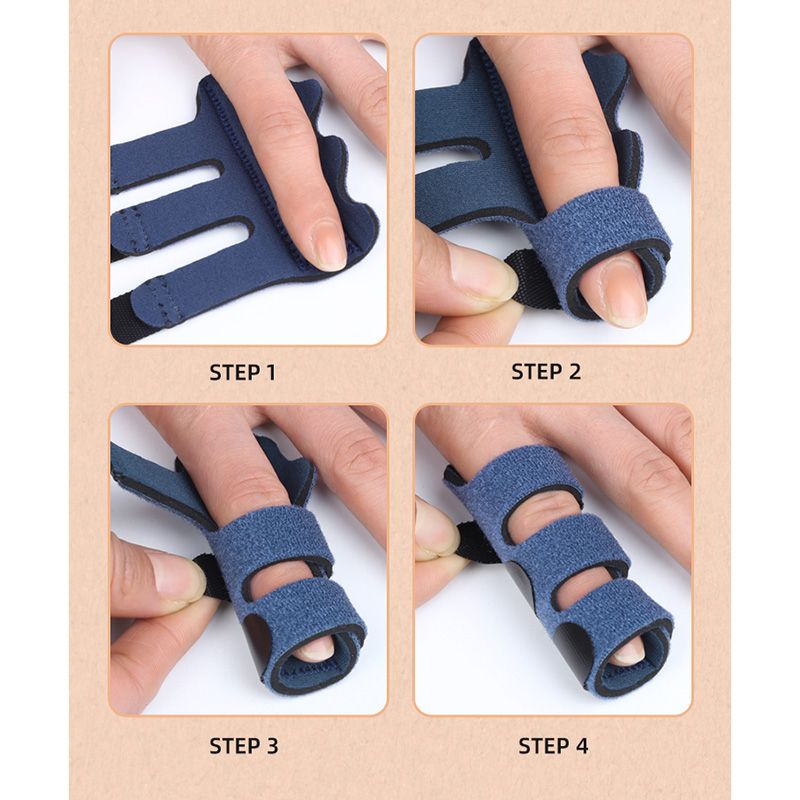 STEP 1

STEP 2

STEP 3

STEP 4