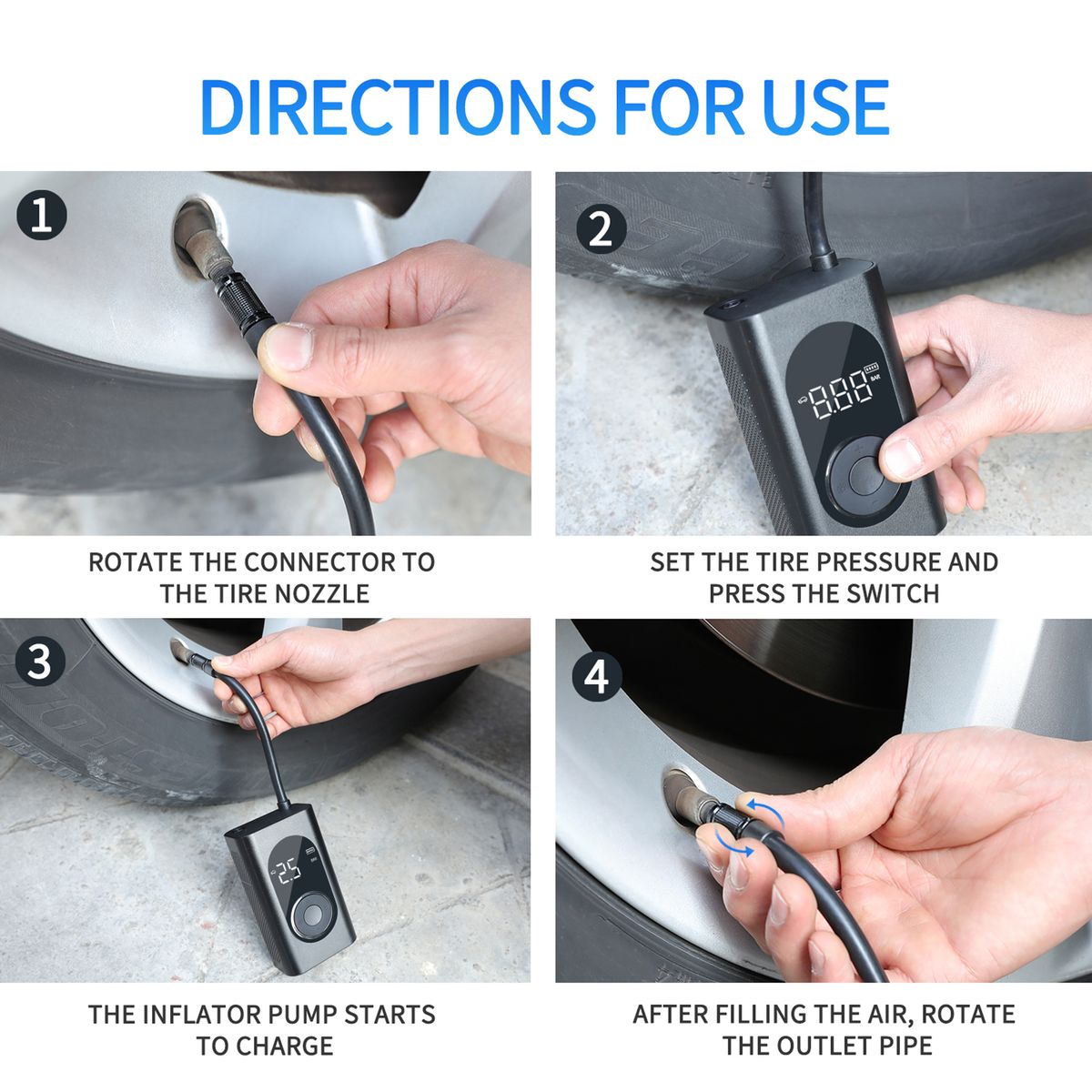 DIRECTIONS FOR USE

1

ROTATE THE CONNECTOR TO THE TIRE NOZZLE

2

8.88

BAR

SET THE TIRE PRESSURE AND PRESS THE SWITCH

3

25

THE INFLATOR PUMP STARTS TO CHARGE

4

AFTER FILLING THE AIR, ROTATE THE OUTLET PIPE