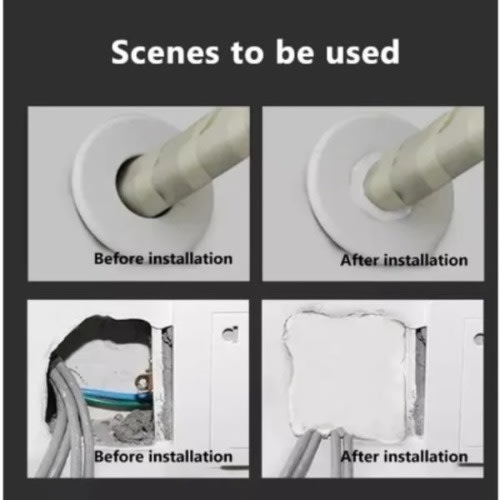 Scenes to be used

Before installation

After installation

Before installation

After installation