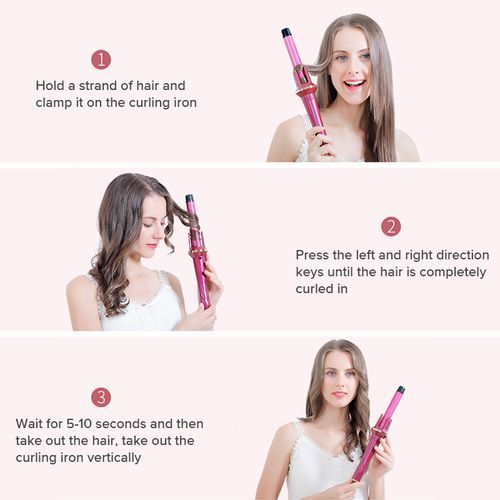 1
Hold a strand of hair and clamp it on the curling iron

2
Press the left and right direction keys until the hair is completely curled in

3
Wait for 5-10 seconds and then take out the hair, take out the curling iron vertically