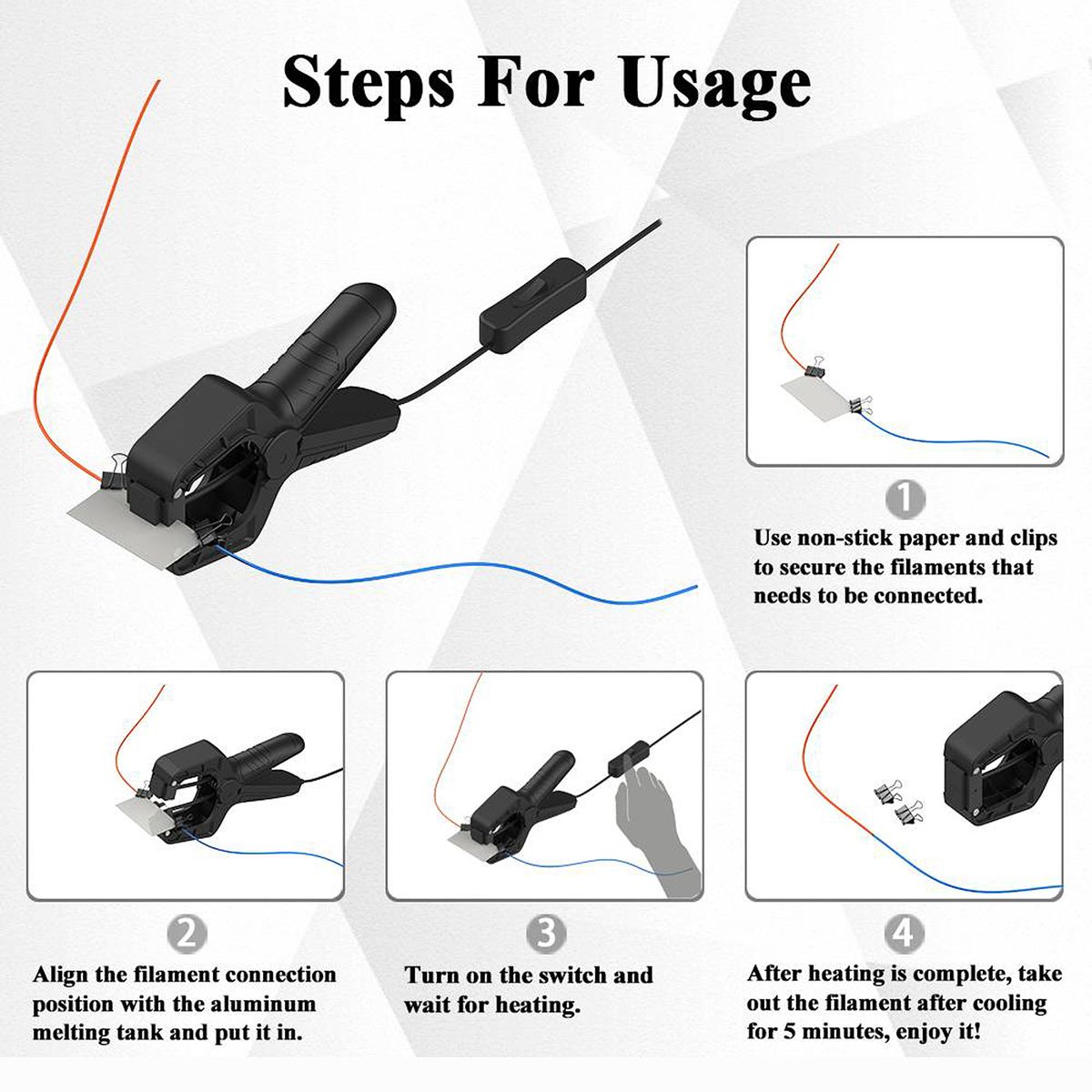 Steps For Usage

1

Use non-stick paper and clips to secure the filaments that needs to be connected.

2

Align the filament connection position with the aluminum melting tank and put it in.

3

Turn on the switch and wait for heating.

4

After heating is complete, take out the filament after cooling for 5 minutes, enjoy it!