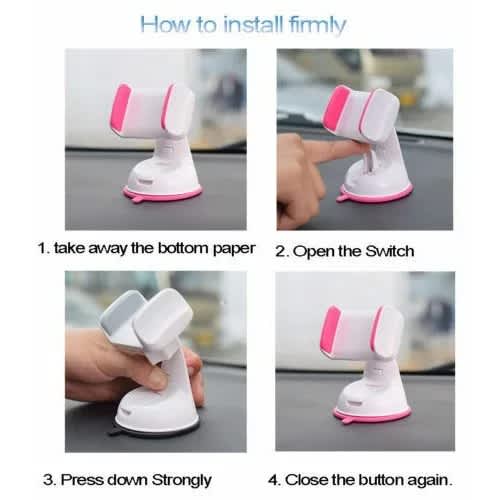 How to install firmly

1. take away the bottom paper

2. Open the Switch

3. Press down Strongly

4. Close the button again.