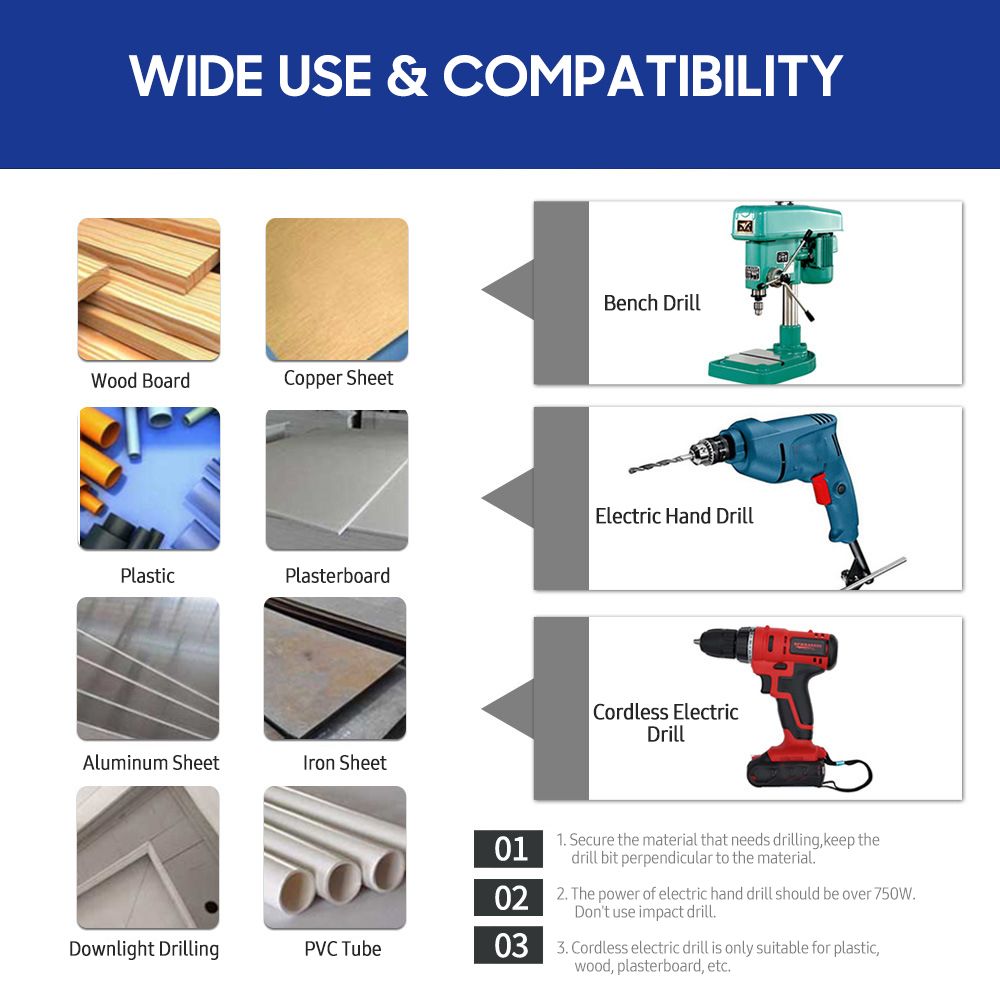 WIDE USE & COMPATIBILITY

Wood Board

Copper Sheet

Plastic

Plasterboard

Aluminum Sheet

Iron Sheet

Downlight Drilling

PVC Tube

Bench Drill

Electric Hand Drill

Cordless Electric Drill

01 1. Secure the material that needs drilling,keep the drill bit perpendicular to the material.

02 2. The power of electric hand drill should be over 750W. Don't use impact drill.

03 3. Cordless electric drill is only suitable for plastic, wood, plasterboard, etc.