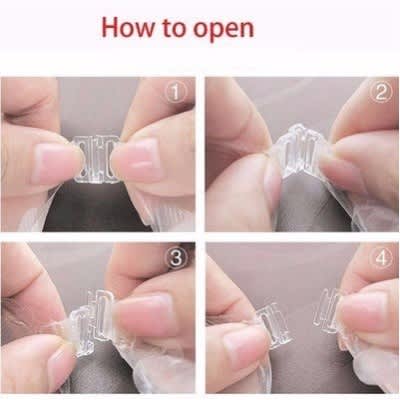 How to open

①

②

③

④