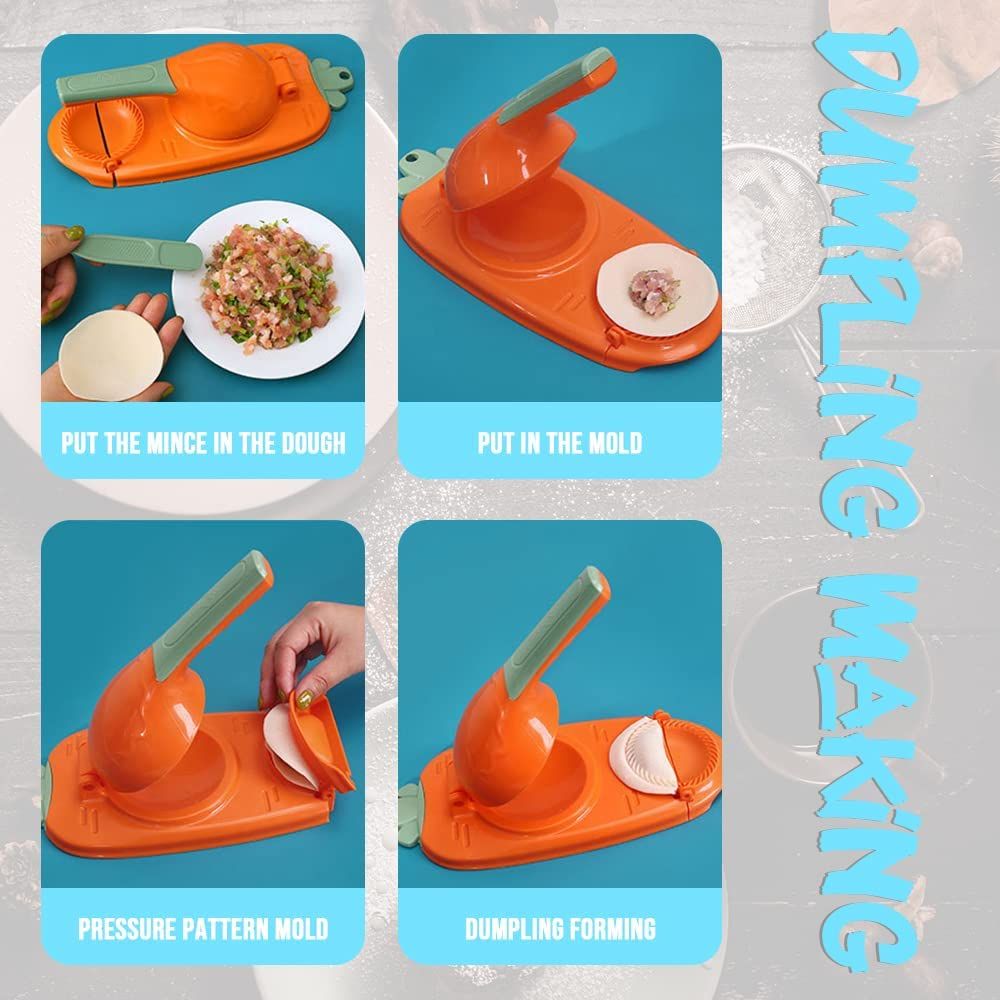 PUT THE MINCE IN THE DOUGH

PUT IN THE MOLD

PRESSURE PATTERN MOLD

DUMPLING FORMING

DUMPLING MAKING