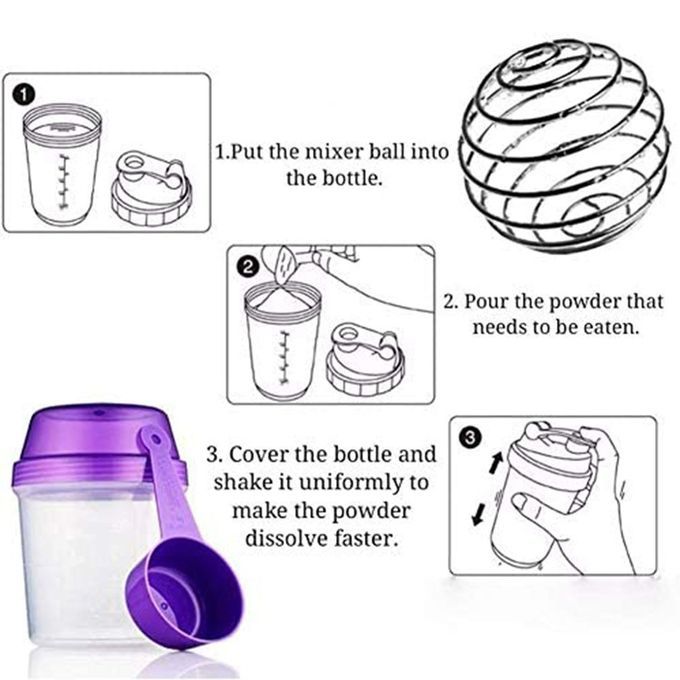 1

1.Put the mixer ball into the bottle.

2

2. Pour the powder that needs to be eaten.

3. Cover the bottle and shake it uniformly to make the powder dissolve faster.

3