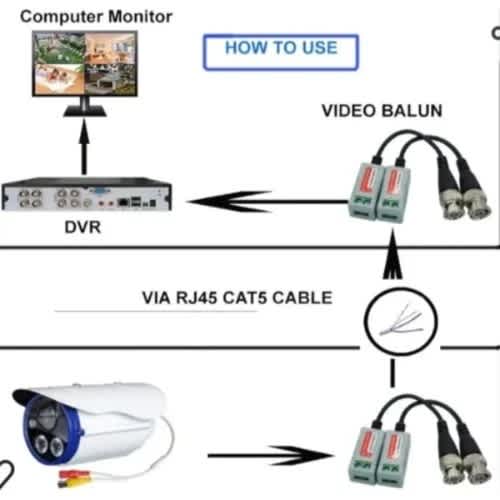 Computer Monitor

HOW TO USE

VIDEO BALUN

DVR

VIA RJ45 CAT5 CABLE