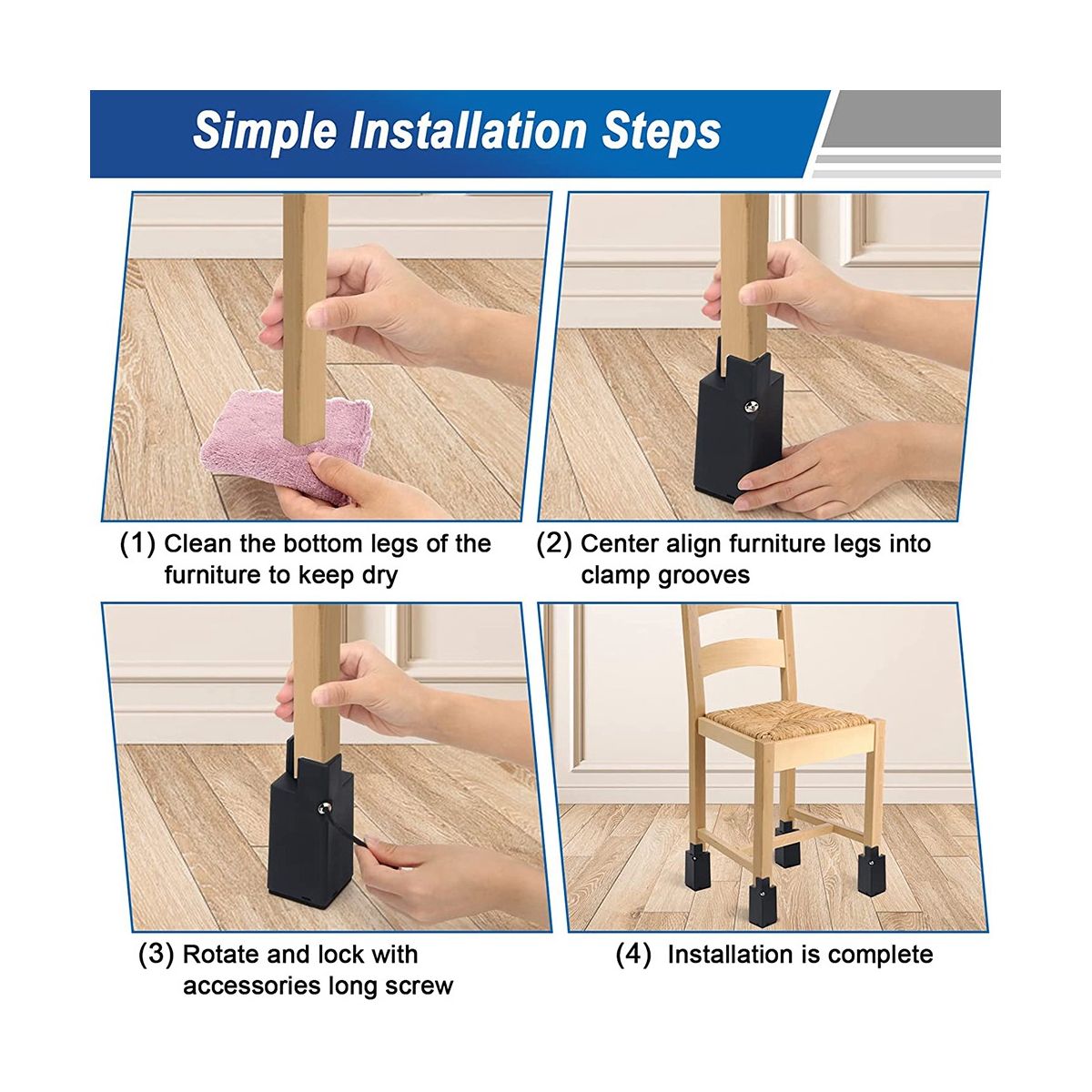 Simple Installation Steps

(1) Clean the bottom legs of the furniture to keep dry

(2) Center align furniture legs into clamp grooves

(3) Rotate and lock with accessories long screw

(4) Installation is complete