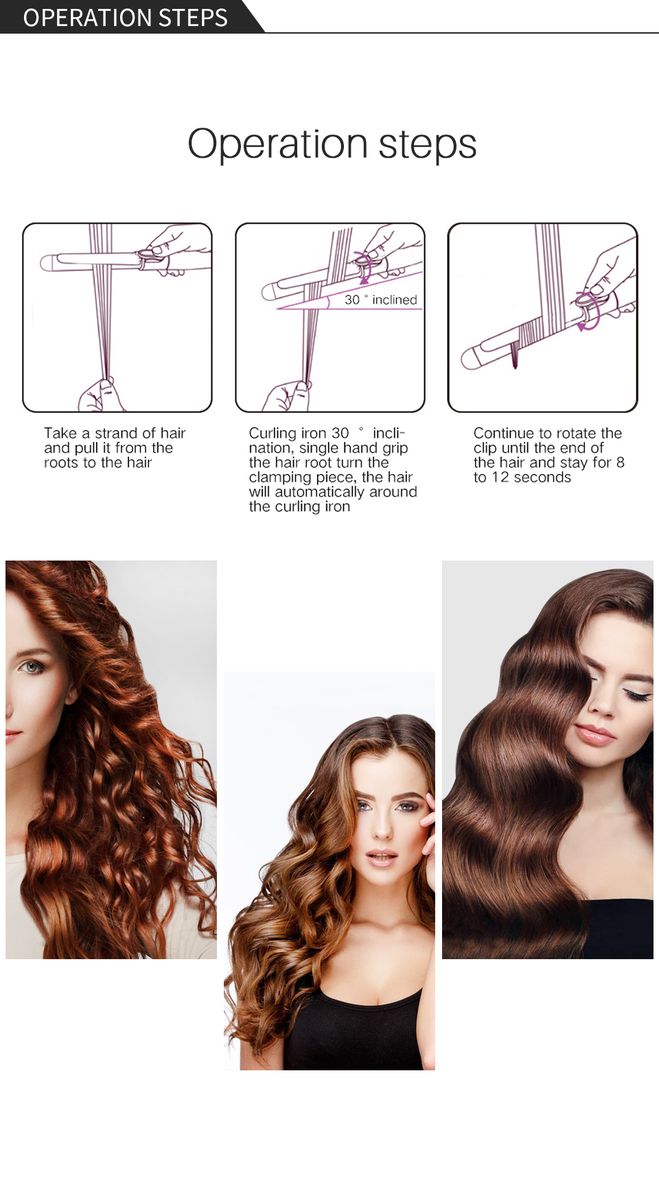 OPERATION STEPS

Operation steps

30 ° inclined

Take a strand of hair and pull it from the roots to the hair

Curling iron 30 ° inclination, single hand grip the hair root turn the clamping piece, the hair will automatically around the curling iron

Continue to rotate the clip until the end of the hair and stay for 8 to 12 seconds