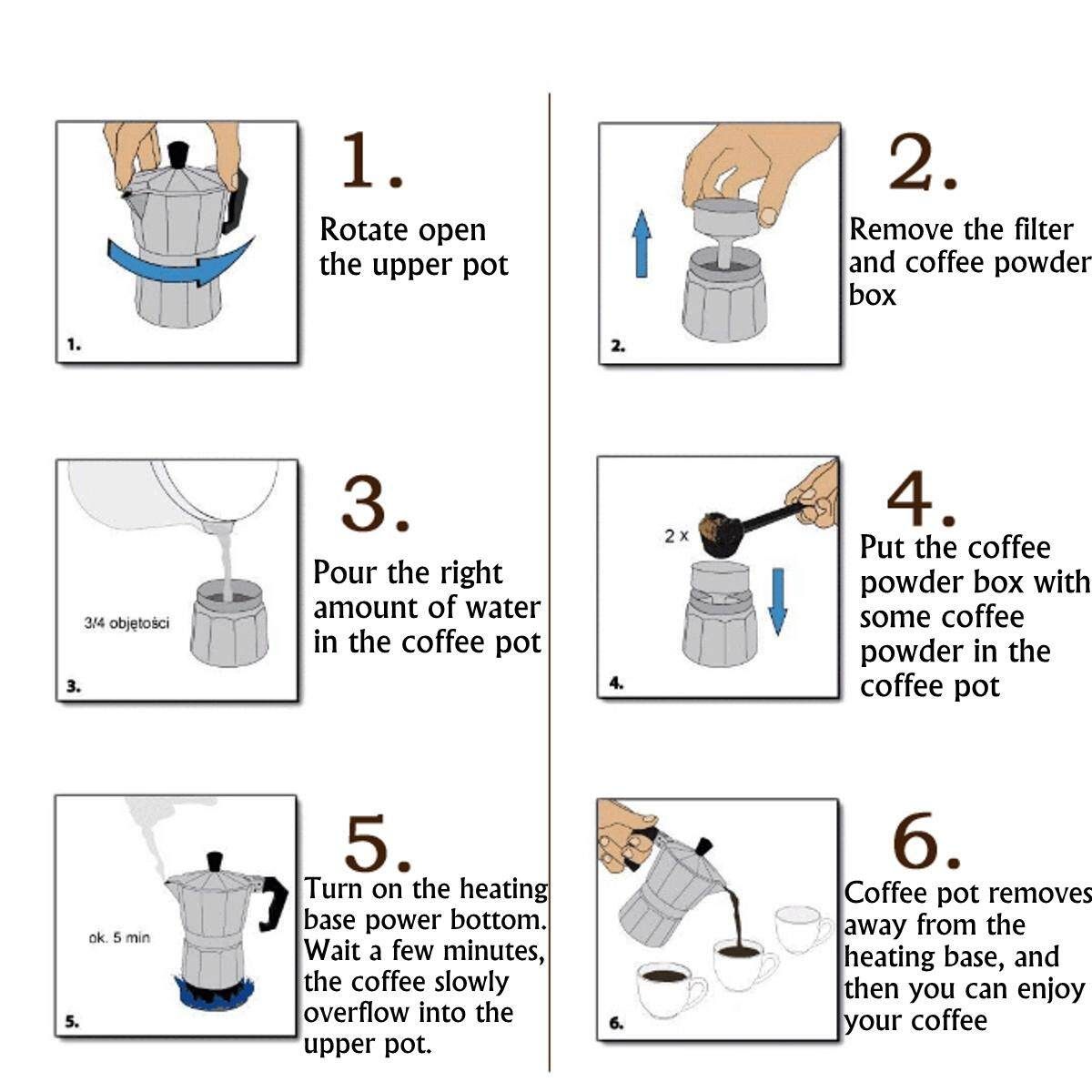 1.

1.

Rotate open the upper pot

2.

2.

Remove the filter and coffee powder box

3/4 objętości

3.

3.

Pour the right amount of water in the coffee pot

2 x

4.

4.

Put the coffee powder box with some coffee powder in the coffee pot

ok. 5 min

5.

5.

Turn on the heating base power bottom. Wait a few minutes, the coffee slowly overflow into the upper pot.

6.

6.

Coffee pot removes away from the heating base, and then you can enjoy your coffee