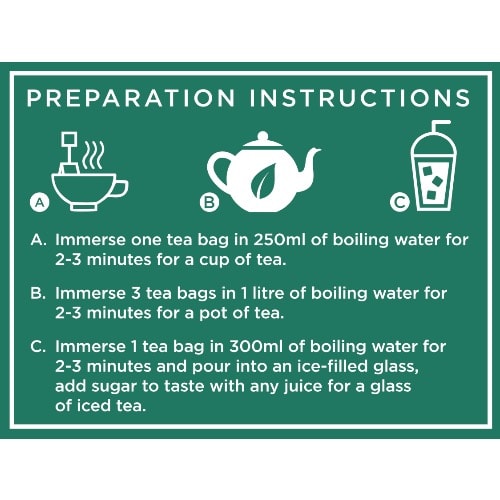 PREPARATION INSTRUCTIONS

A

B

C

A. Immerse one tea bag in 250ml of boiling water for 2-3 minutes for a cup of tea.

B. Immerse 3 tea bags in 1 litre of boiling water for 2-3 minutes for a pot of tea.

C. Immerse 1 tea bag in 300ml of boiling water for 2-3 minutes and pour into an ice-filled glass, add sugar to taste with any juice for a glass of iced tea.