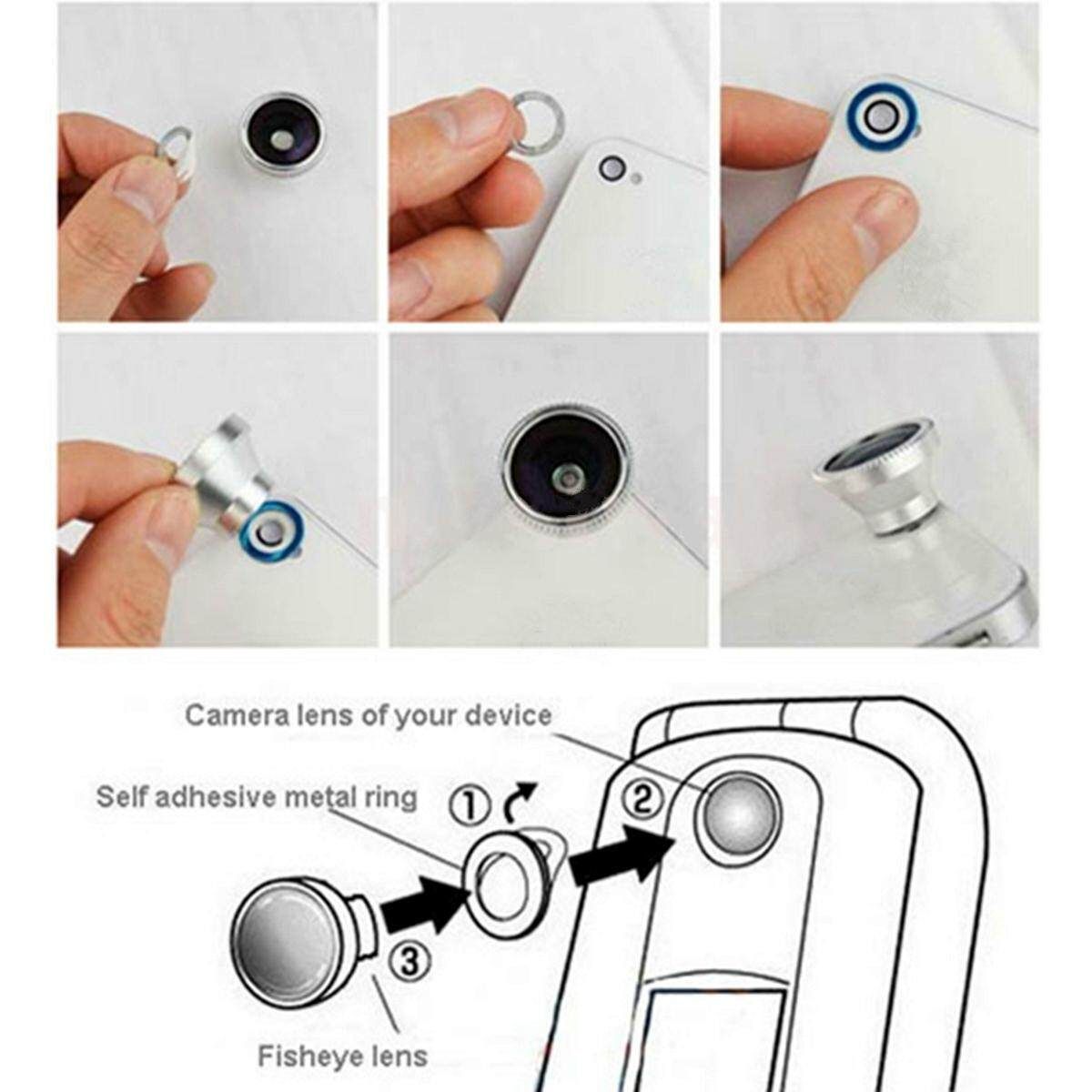 Camera lens of your device

Self adhesive metal ring

①

②

③

Fisheye lens