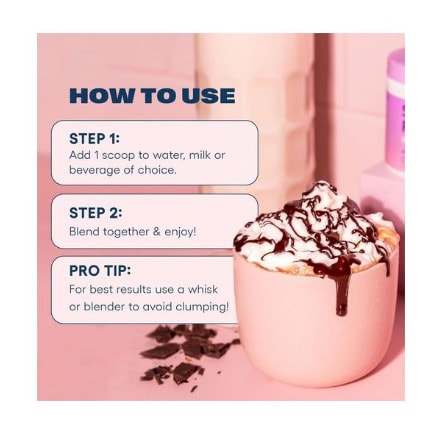 HOW TO USE

STEP 1:
Add 1 scoop to water, milk or beverage of choice.

STEP 2:
Blend together & enjoy!

PRO TIP:
For best results use a whisk or blender to avoid clumping!