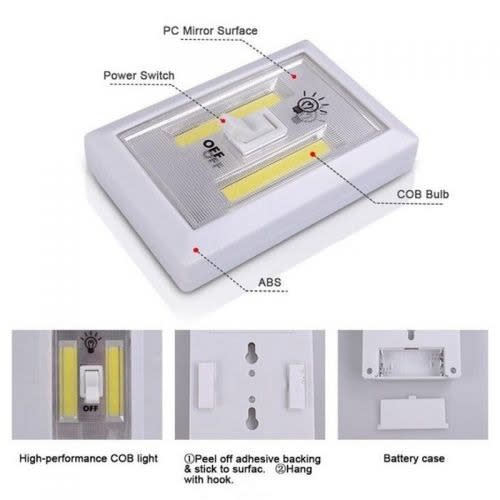 PC Mirror Surface

Power Switch

OFF

COB Bulb

ABS

OFF

High-performance COB light

①Peel off adhesive backing & stick to surfac. ②Hang with hook.

Battery case