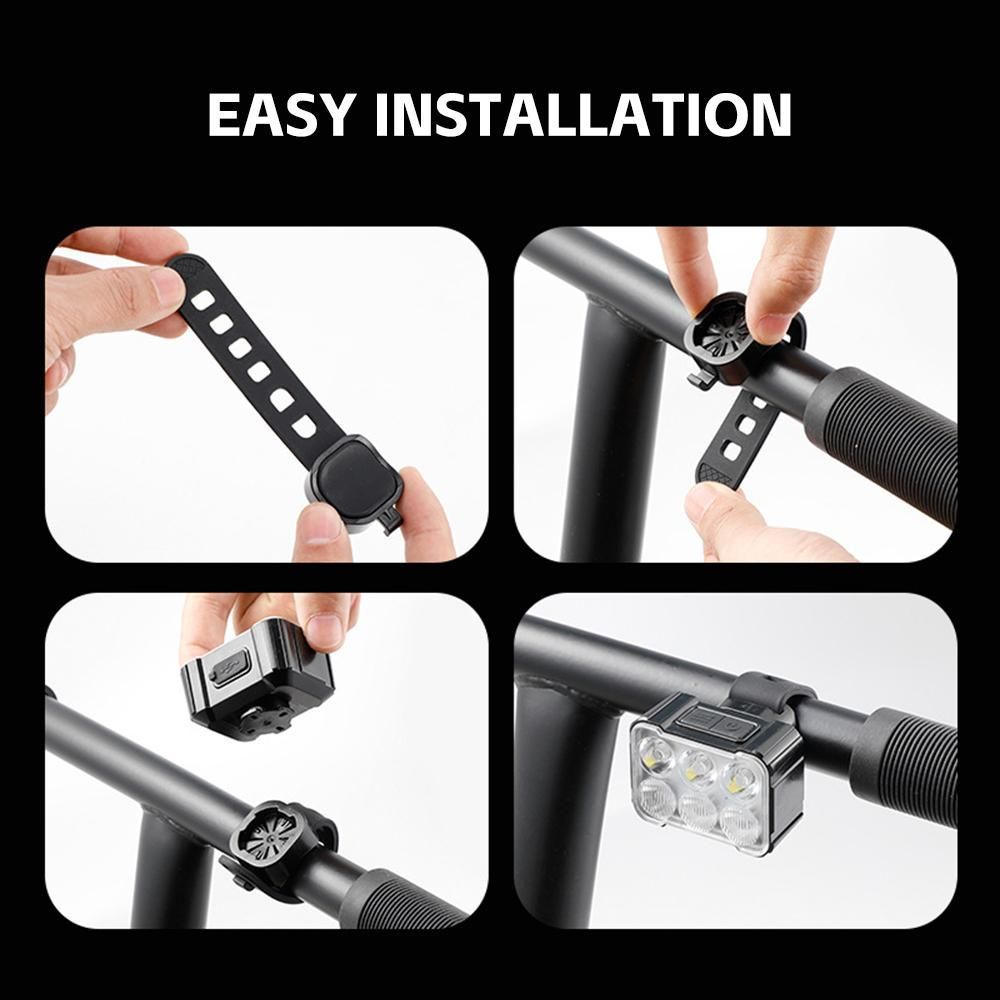 EASY INSTALLATION