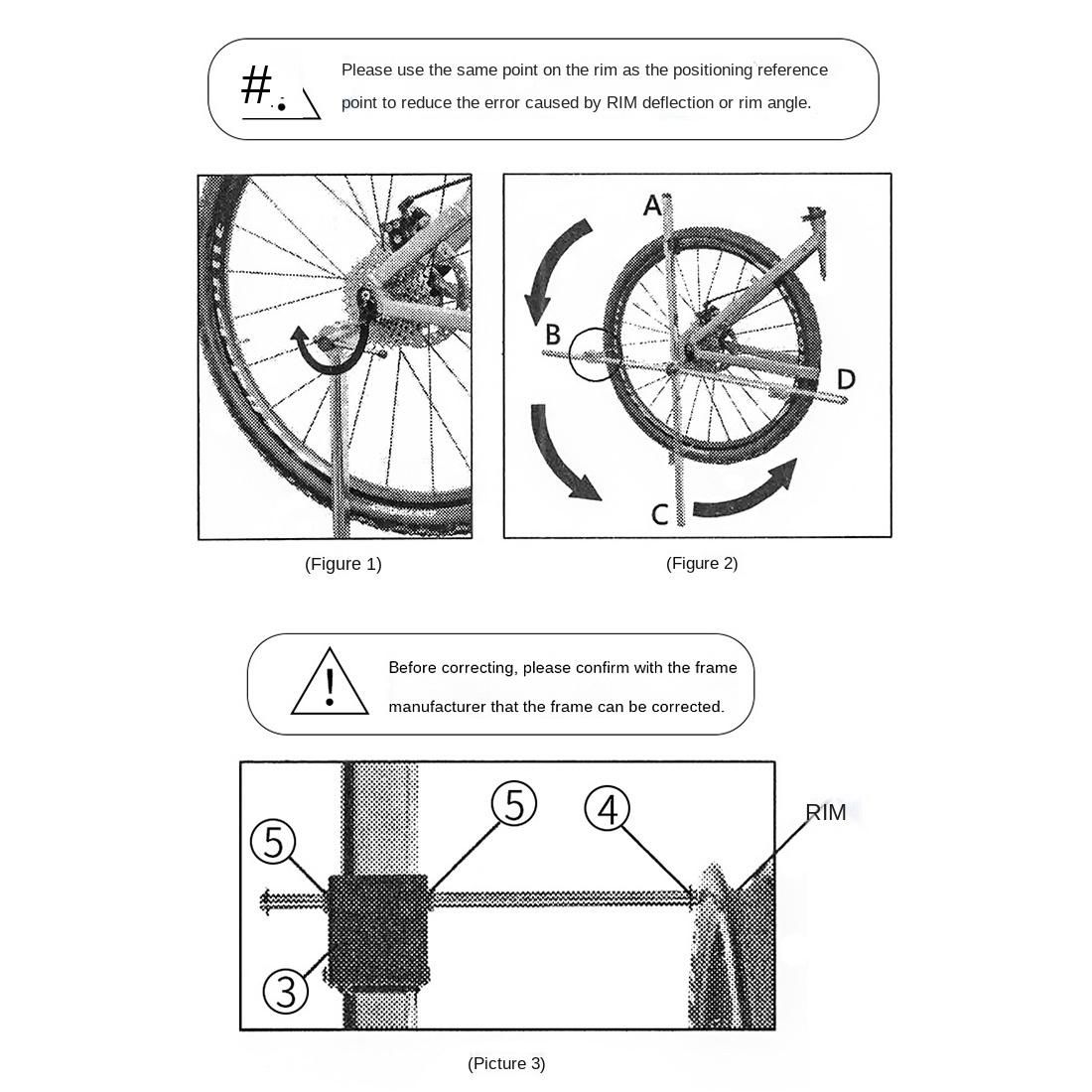 #.

Please use the same point on the rim as the positioning reference point to reduce the error caused by RIM deflection or rim angle.

A
B
D
C

(Figure 1)

(Figure 2)

!

Before correcting, please confirm with the frame manufacturer that the frame can be corrected.

5
5
4
RIM
3

(Picture 3)