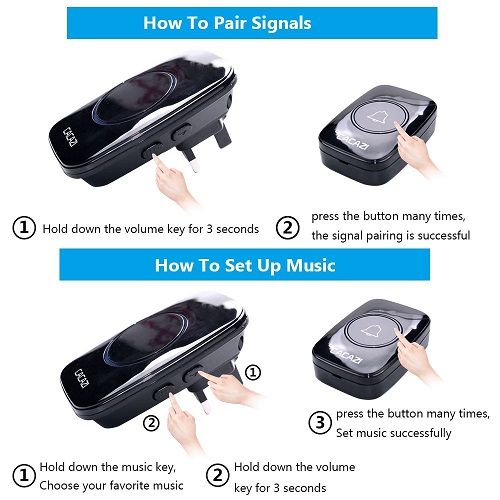 How To Pair Signals

CACAZI

CACAZI

① Hold down the volume key for 3 seconds

② press the button many times, the signal pairing is successful

How To Set Up Music

CACAZI

①

②

CACAZI

③ press the button many times, Set music successfully

① Hold down the music key, Choose your favorite music

② Hold down the volume key for 3 seconds