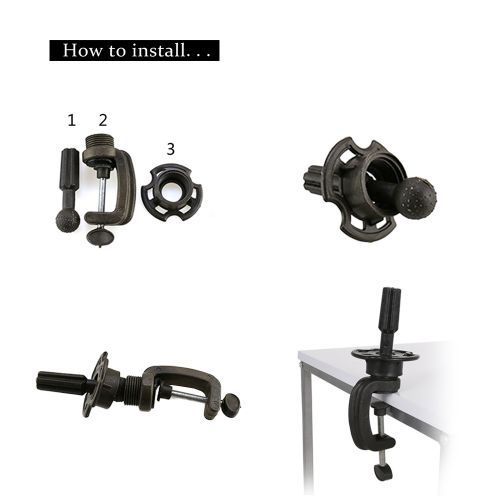 How to install. . .

1 2

3