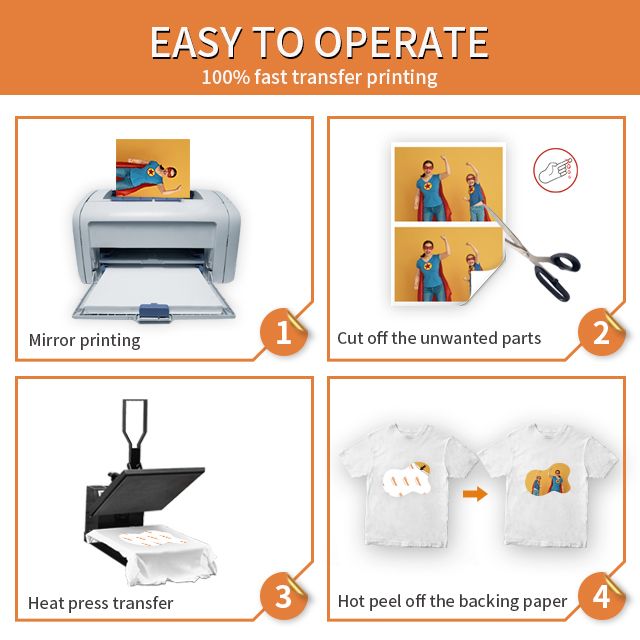 EASY TO OPERATE
100% fast transfer printing

Mirror printing
1

Cut off the unwanted parts
2

Heat press transfer
3

Hot peel off the backing paper
4