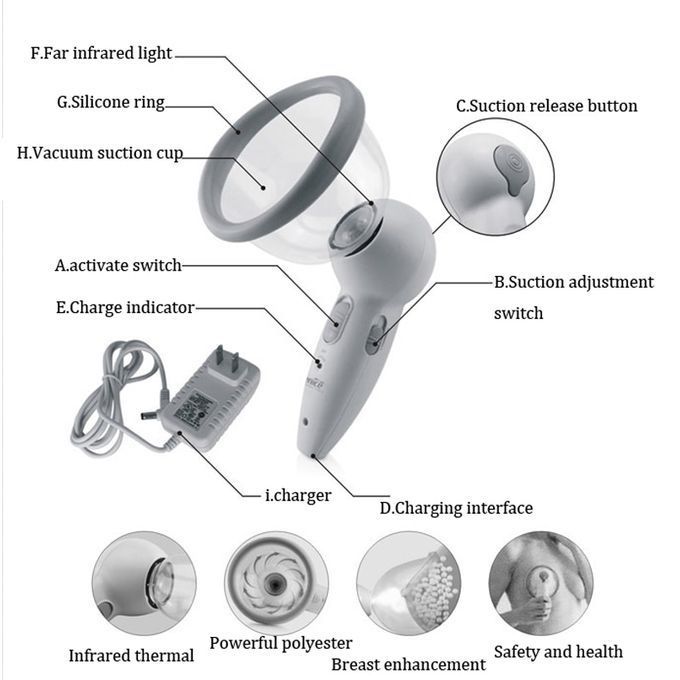 F.Far infrared light

G.Silicone ring

H.Vacuum suction cup

C.Suction release button

A.activate switch

E.Charge indicator

B.Suction adjustment switch

i.charger

D.Charging interface

Infrared thermal

Powerful polyester

Breast enhancement

Safety and health