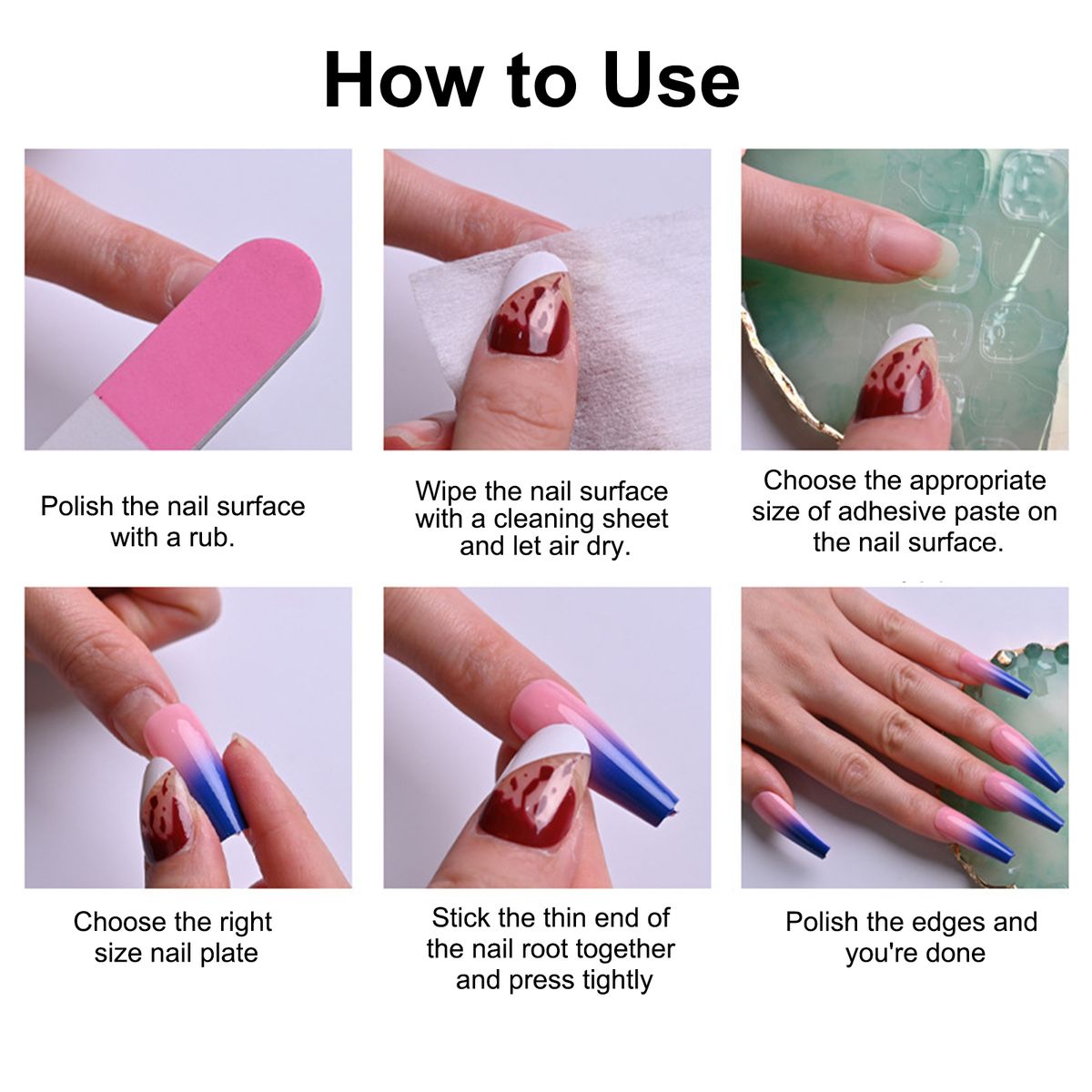 How to Use

Polish the nail surface with a rub.

Wipe the nail surface with a cleaning sheet and let air dry.

Choose the appropriate size of adhesive paste on the nail surface.

Choose the right size nail plate

Stick the thin end of the nail root together and press tightly

Polish the edges and you're done