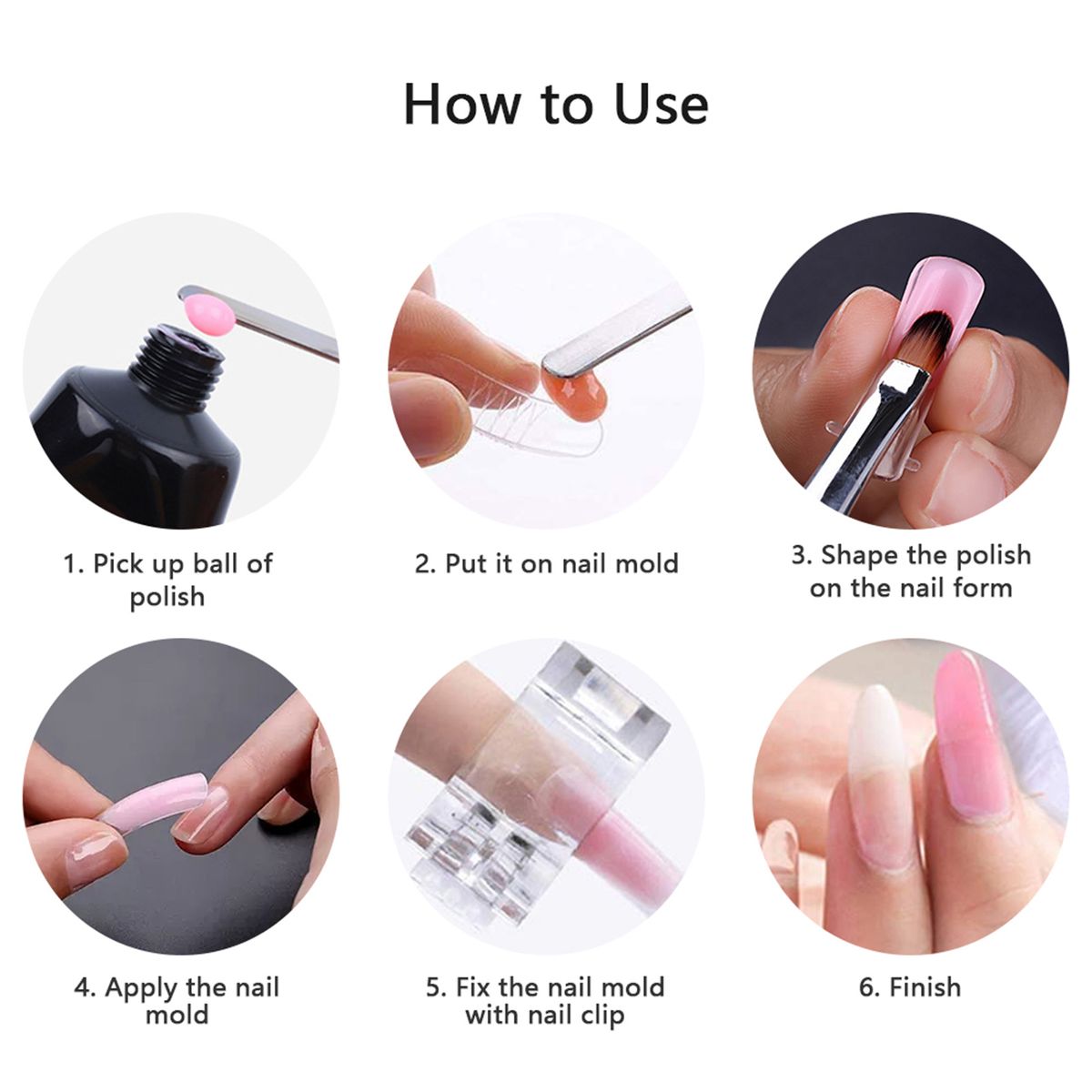 How to Use

1. Pick up ball of polish

2. Put it on nail mold

3. Shape the polish on the nail form

4. Apply the nail mold

5. Fix the nail mold with nail clip

6. Finish