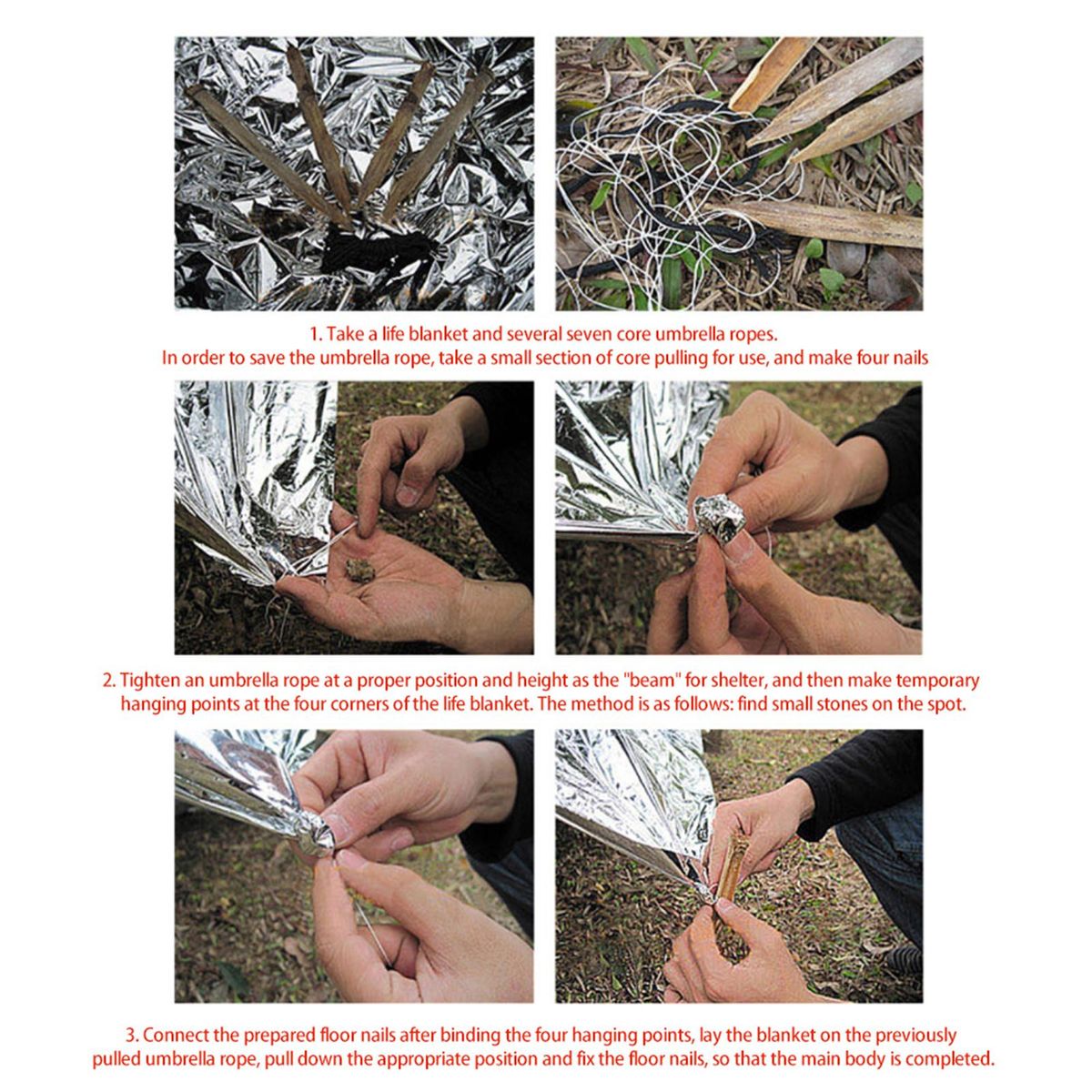 1. Take a life blanket and several seven core umbrella ropes.
In order to save the umbrella rope, take a small section of core pulling for use, and make four nails

2. Tighten an umbrella rope at a proper position and height as the "beam" for shelter, and then make temporary hanging points at the four corners of the life blanket. The method is as follows: find small stones on the spot.

3. Connect the prepared floor nails after binding the four hanging points, lay the blanket on the previously pulled umbrella rope, pull down the appropriate position and fix the floor nails, so that the main body is completed.