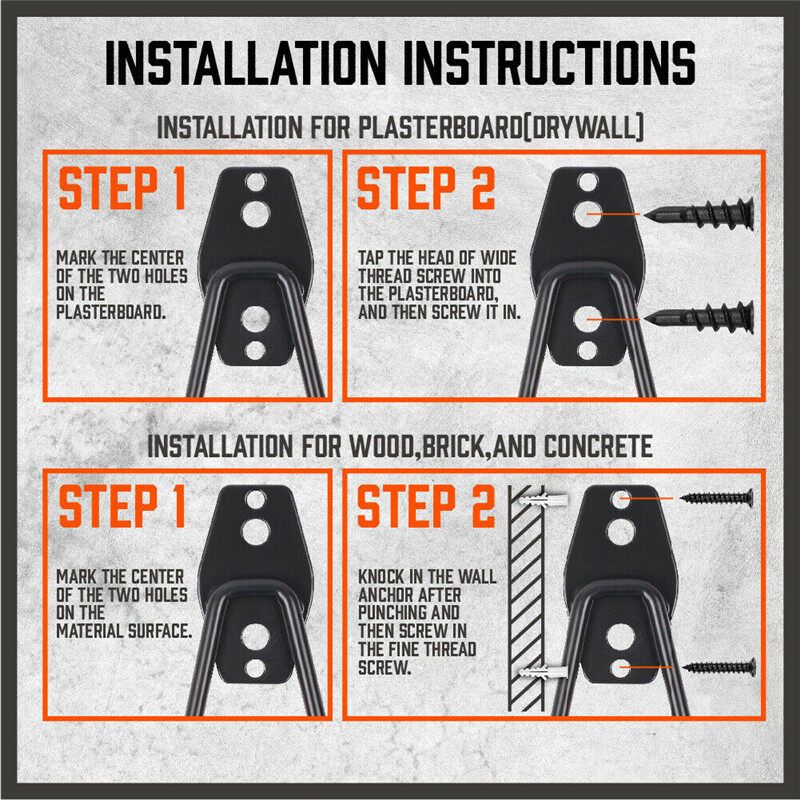 INSTALLATION INSTRUCTIONS

INSTALLATION FOR PLASTERBOARD(DRYWALL)

STEP 1

MARK THE CENTER OF THE TWO HOLES ON THE PLASTERBOARD.

STEP 2

TAP THE HEAD OF WIDE THREAD SCREW INTO THE PLASTERBOARD, AND THEN SCREW IT IN.

INSTALLATION FOR WOOD,BRICK,AND CONCRETE

STEP 1

MARK THE CENTER OF THE TWO HOLES ON THE MATERIAL SURFACE.

STEP 2

KNOCK IN THE WALL ANCHOR AFTER PUNCHING AND THEN SCREW IN THE FINE THREAD SCREW.