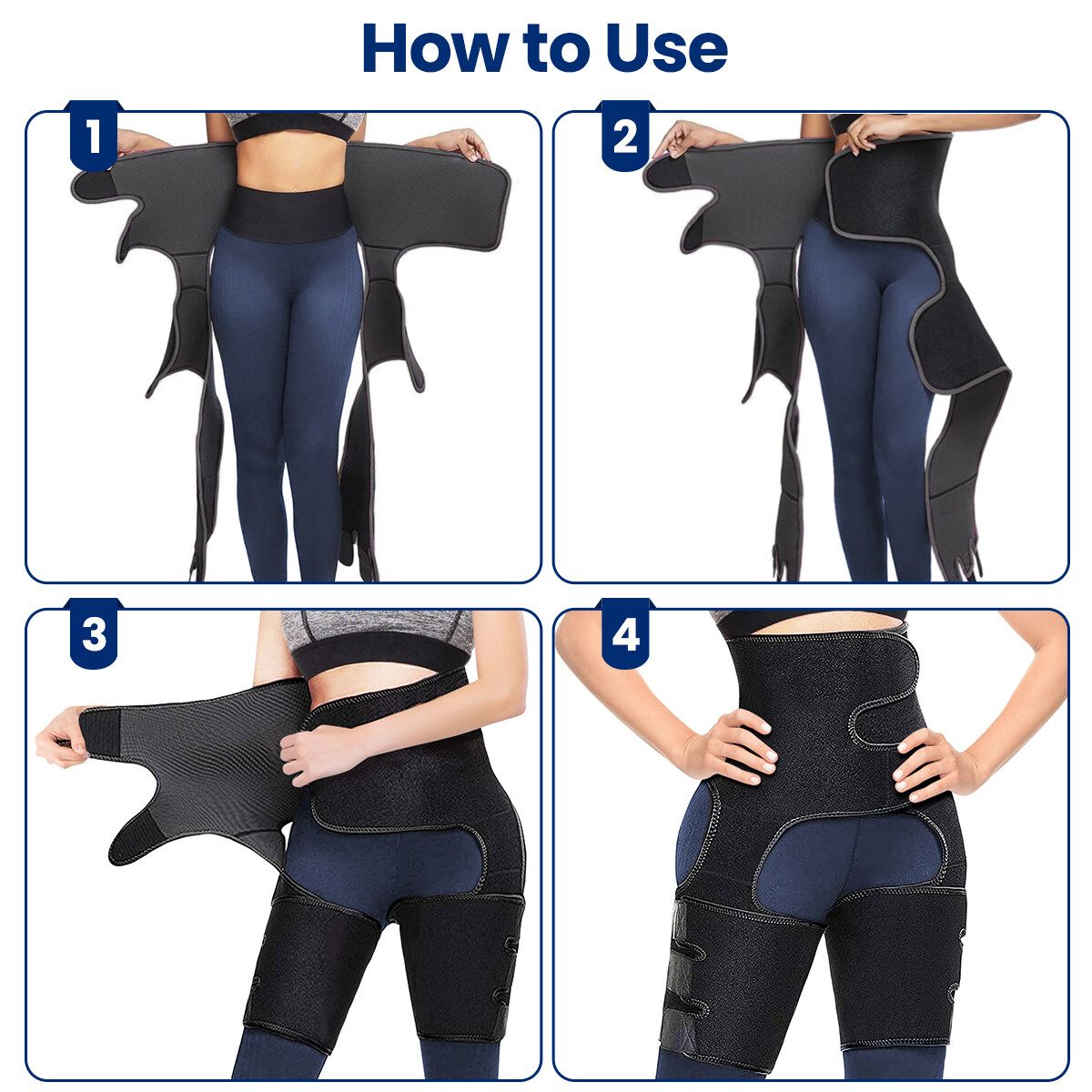 How to Use

1

2

3

4