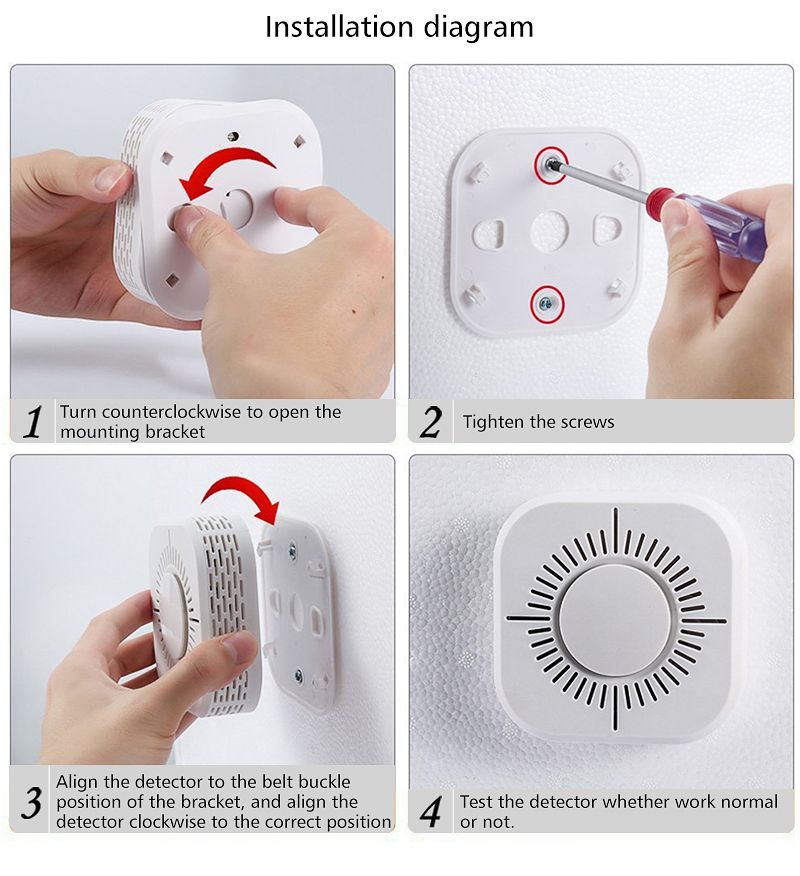 Installation diagram

1 Turn counterclockwise to open the mounting bracket

2 Tighten the screws

3 Align the detector to the belt buckle position of the bracket, and align the detector clockwise to the correct position

4 Test the detector whether work normal or not.