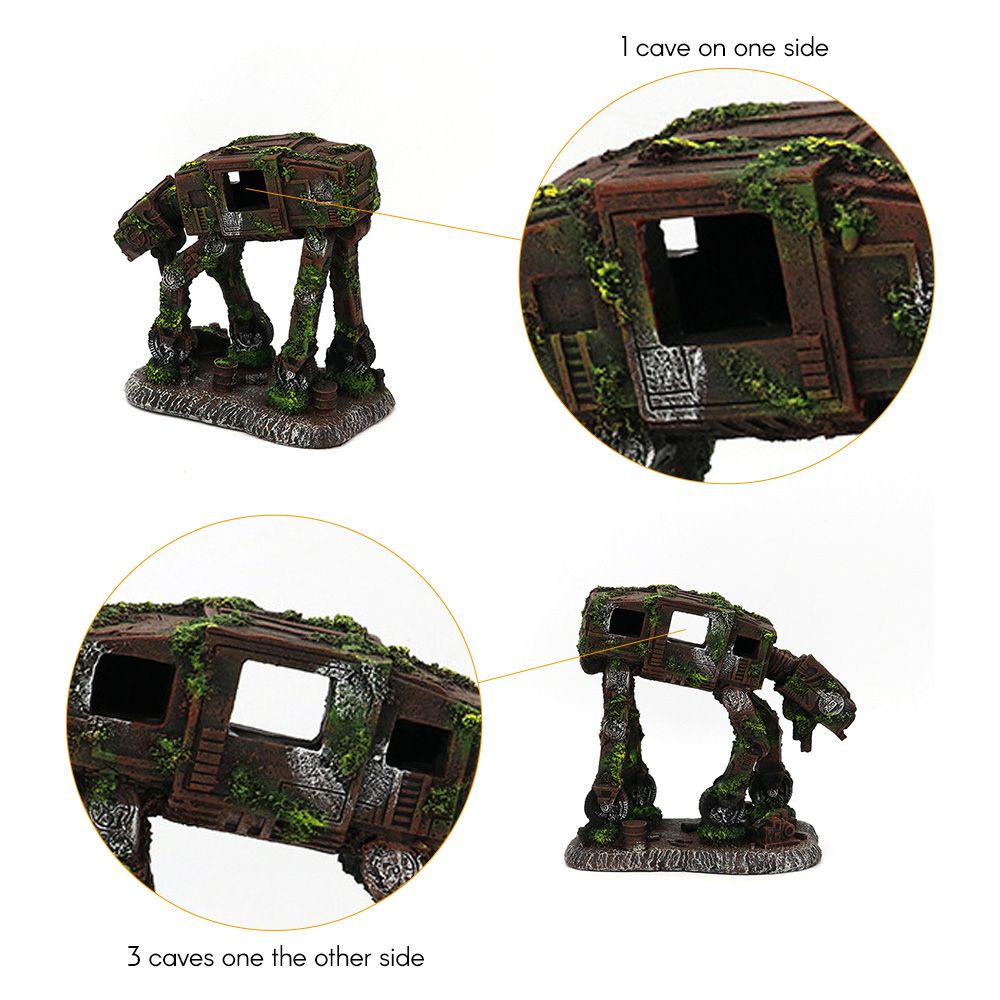 1 cave on one side

3 caves one the other side