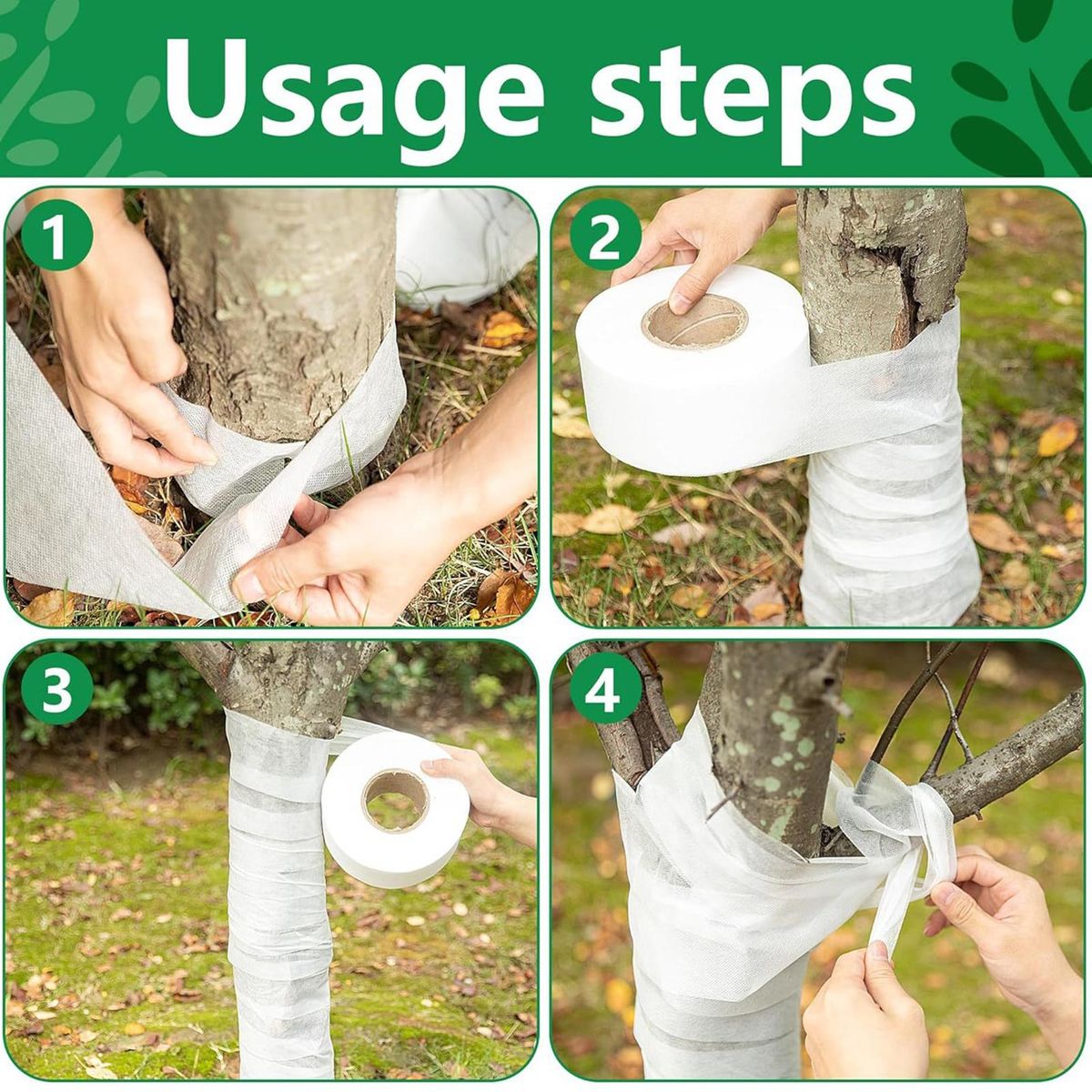 Usage steps

1

2

3

4