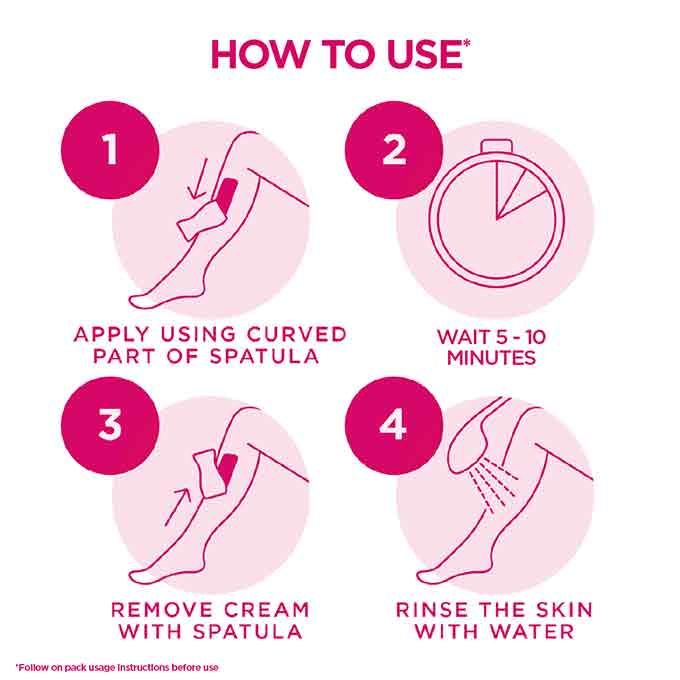 HOW TO USE*

1

APPLY USING CURVED PART OF SPATULA

2

WAIT 5 - 10 MINUTES

3

REMOVE CREAM WITH SPATULA

4

RINSE THE SKIN WITH WATER

*Follow on pack usage instructions before use