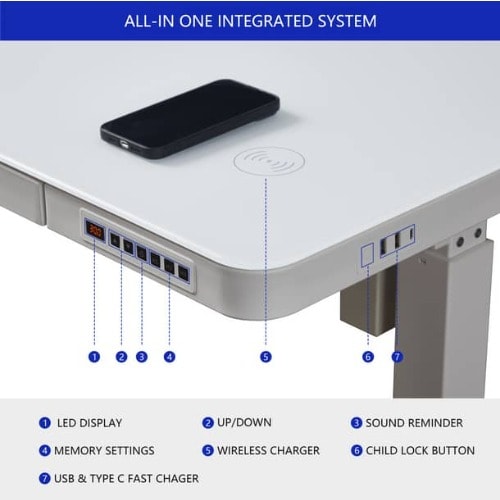 ALL-IN ONE INTEGRATED SYSTEM

1 2 3 4 5 6 7

1 LED DISPLAY
2 UP/DOWN
3 SOUND REMINDER
4 MEMORY SETTINGS
5 WIRELESS CHARGER
6 CHILD LOCK BUTTON
7 USB & TYPE C FAST CHAGER