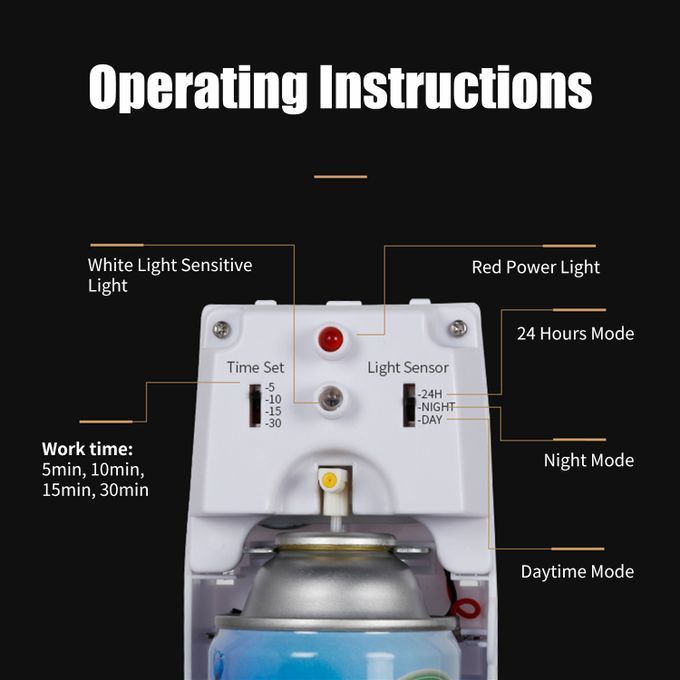 Operating Instructions

White Light Sensitive Light

Red Power Light

24 Hours Mode

Time Set
-5
-10
-15
-30

Light Sensor
-24H
-NIGHT
-DAY

Work time:
5min, 10min, 15min, 30min

Night Mode

Daytime Mode