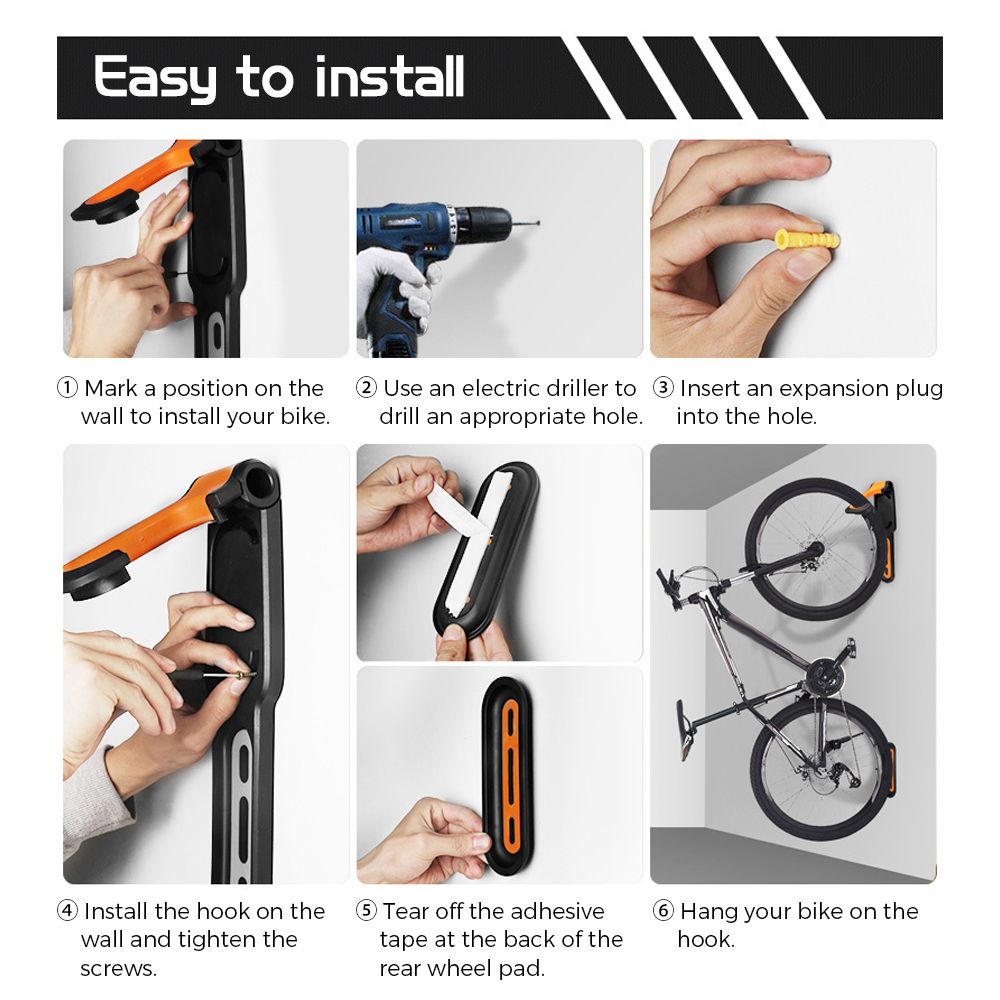 Easy to install

① Mark a position on the wall to install your bike.

② Use an electric driller to drill an appropriate hole.

③ Insert an expansion plug into the hole.

④ Install the hook on the wall and tighten the screws.

⑤ Tear off the adhesive tape at the back of the rear wheel pad.

⑥ Hang your bike on the hook.