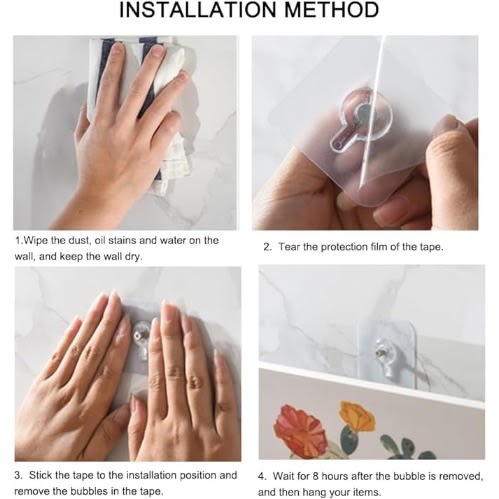 INSTALLATION METHOD

1.Wipe the dust, oil stains and water on the wall, and keep the wall dry.

2. Tear the protection film of the tape.

3. Stick the tape to the installation position and remove the bubbles in the tape.

4. Wait for 8 hours after the bubble is removed, and then hang your items.