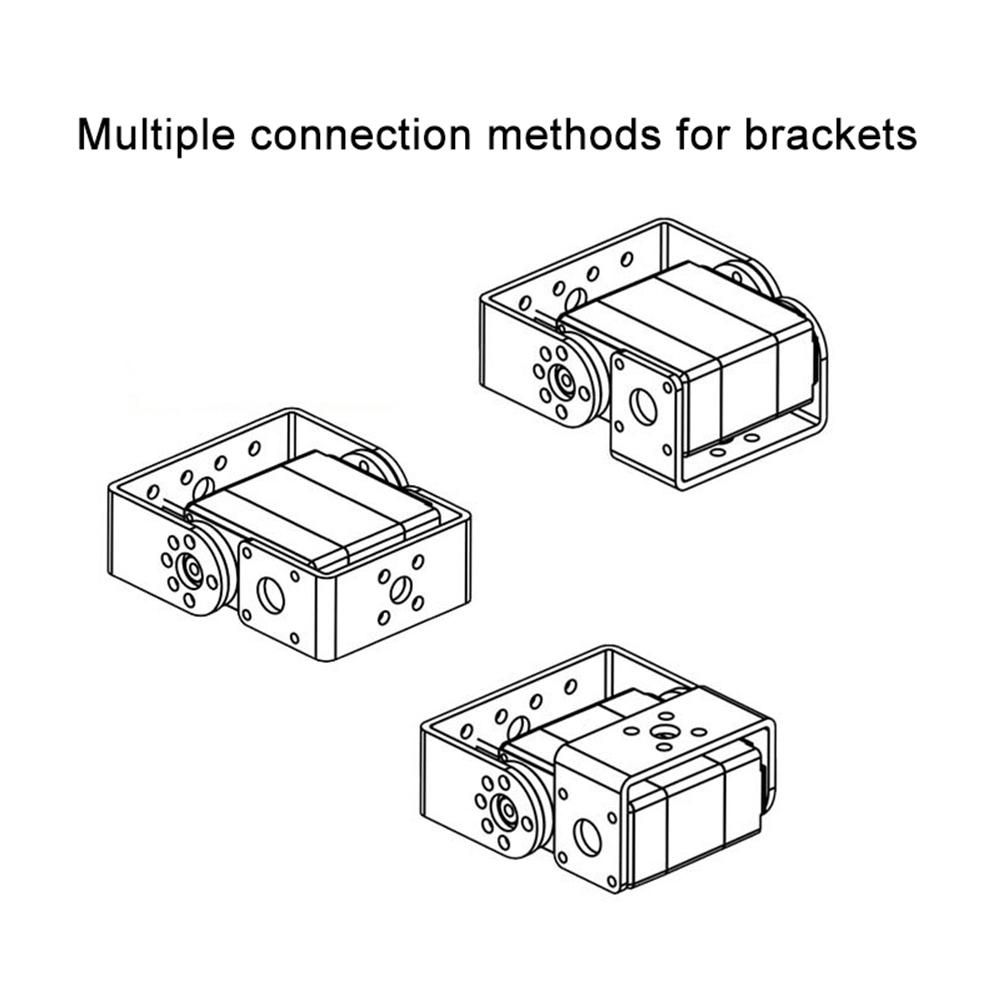 Multiple connection methods for brackets